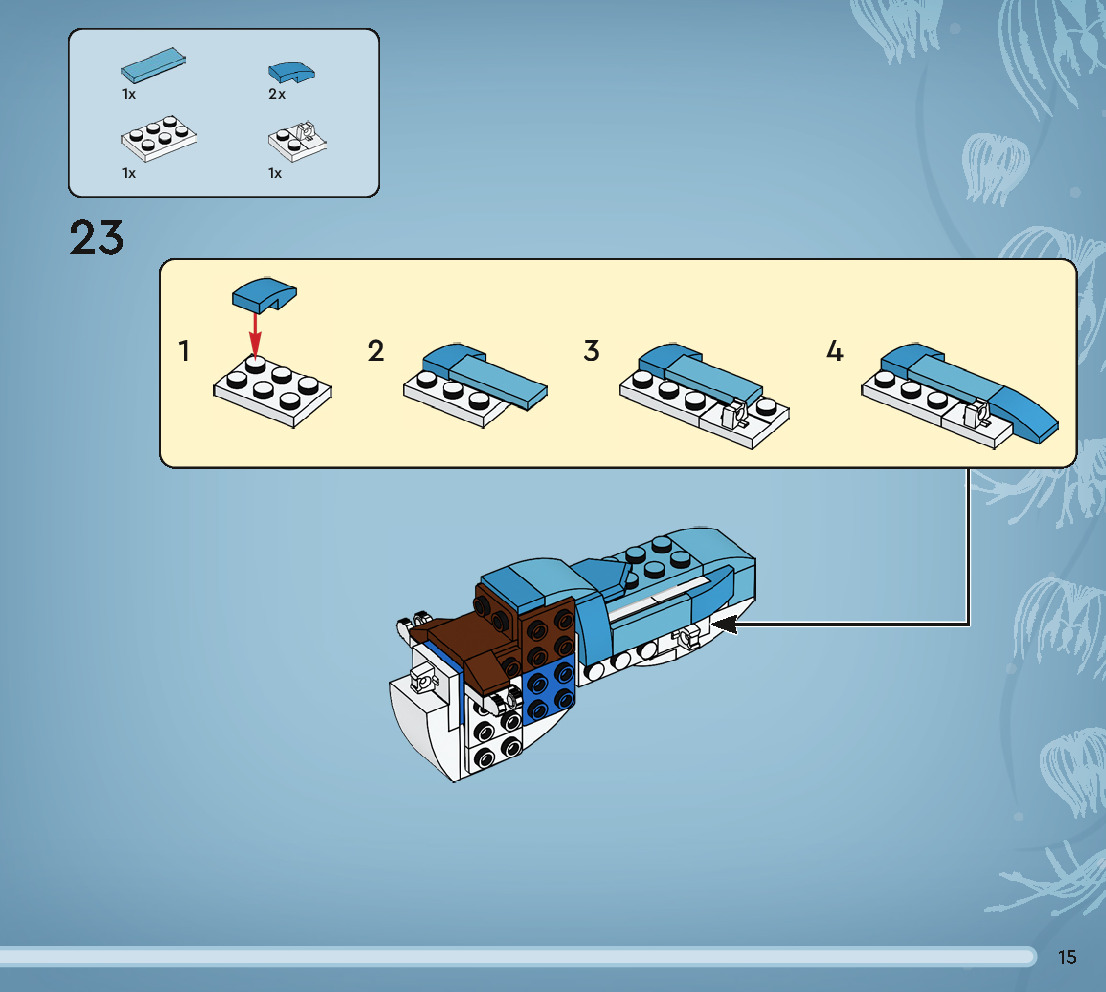 1x
2x
1x
1x

23

1
2
3
4

15