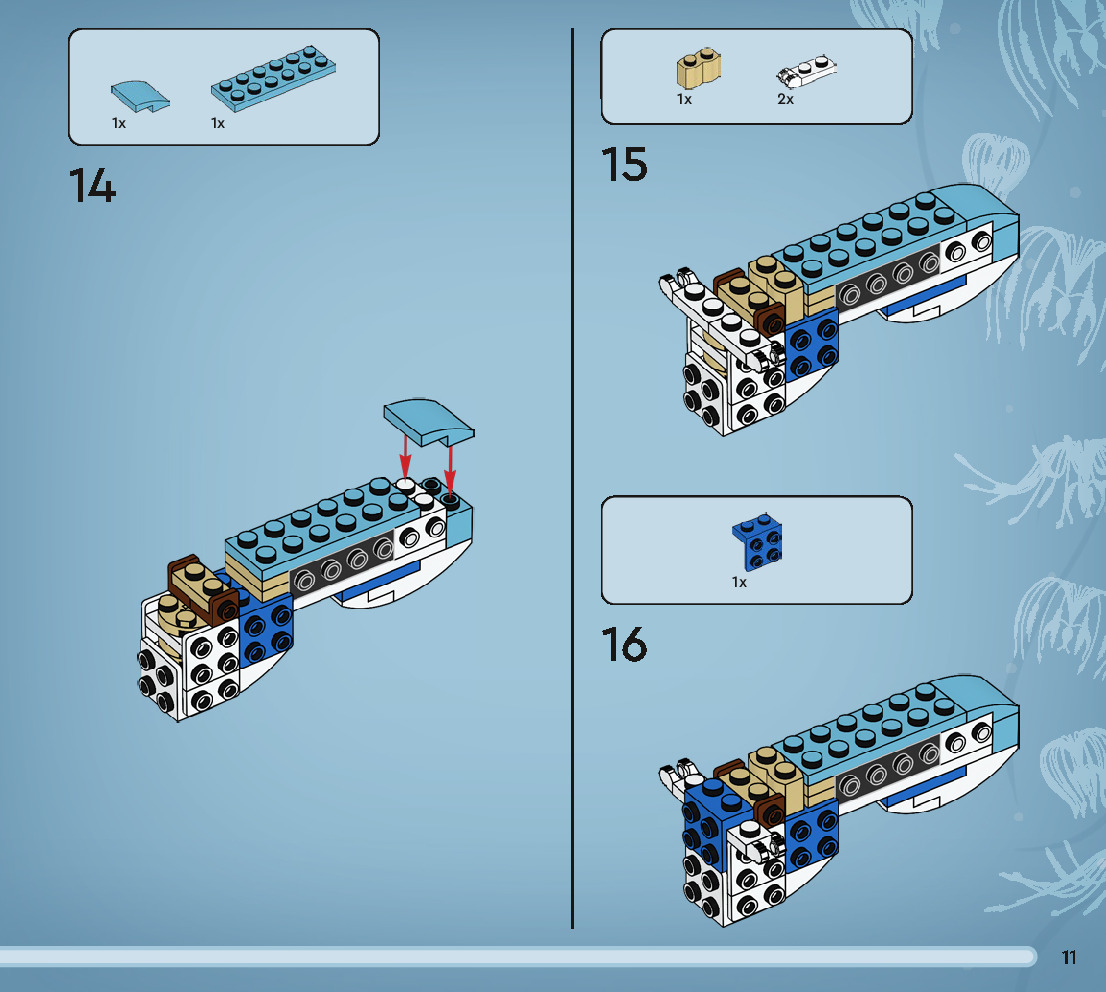 1x 1x

14

1x 2x

15

1x

16

11