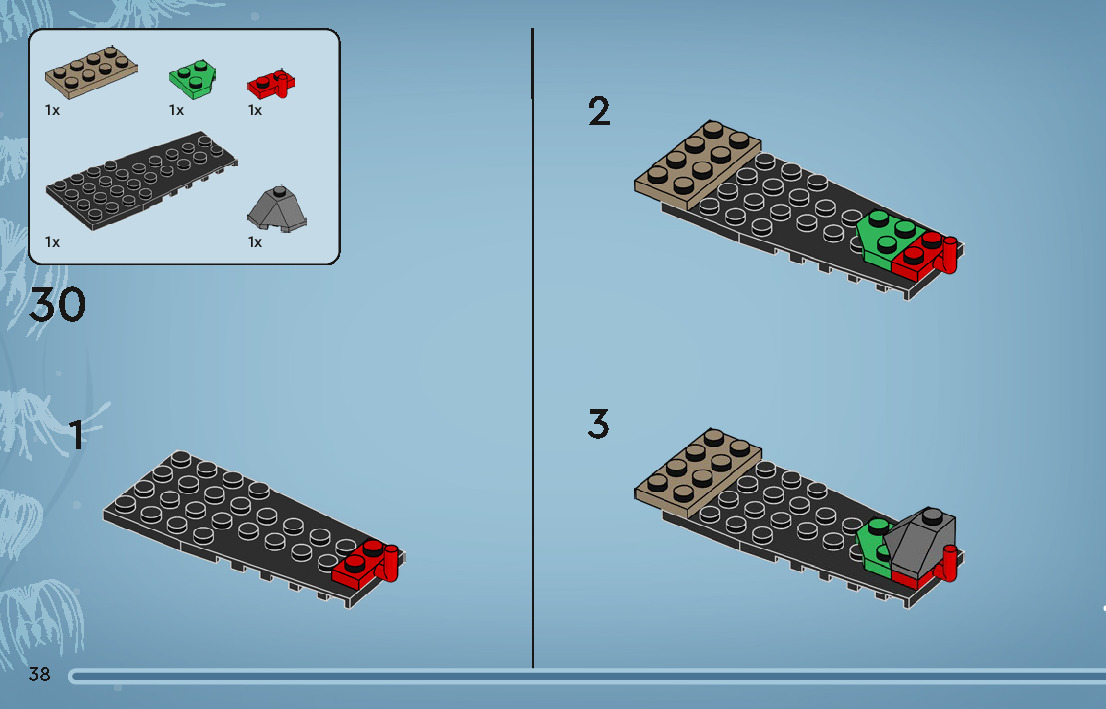 1x
1x
1x
1x
1x

30

1

2

3

38