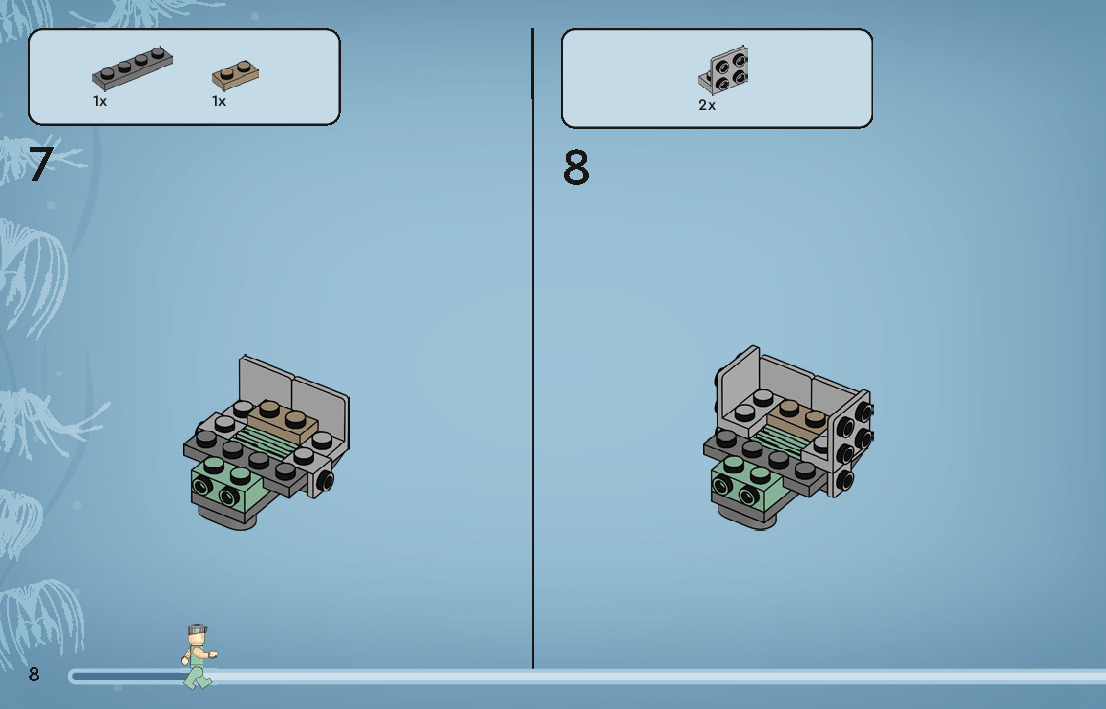 1x
1x

7

2x

8

8