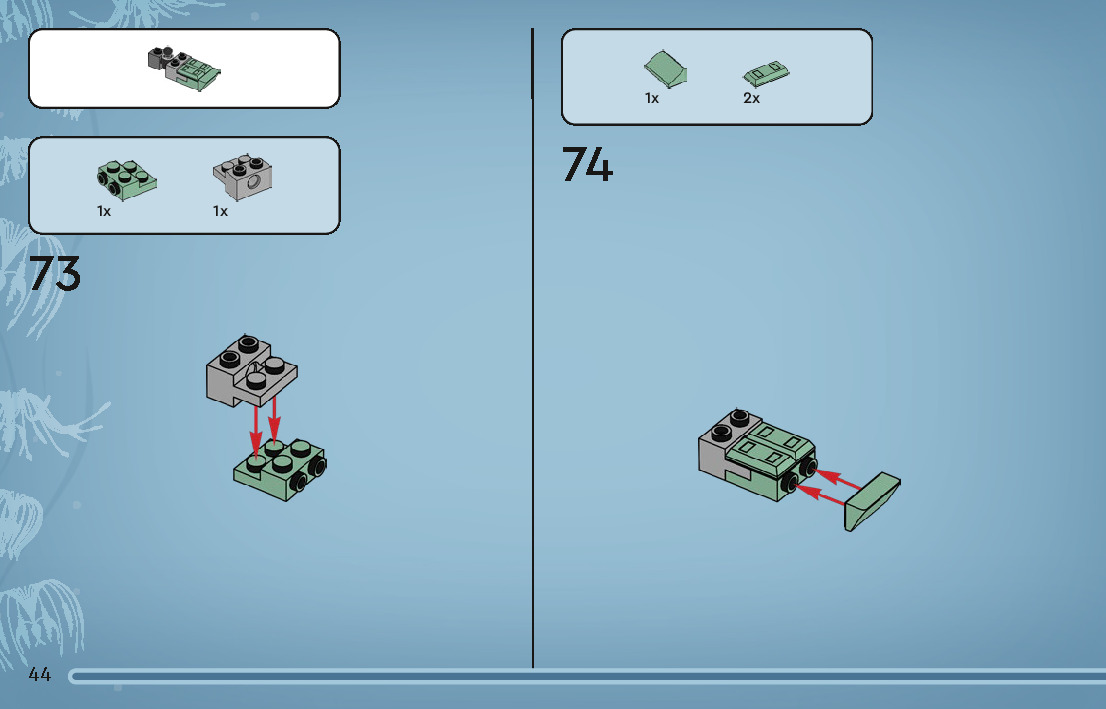 1x 1x

73

1x 2x

74

44