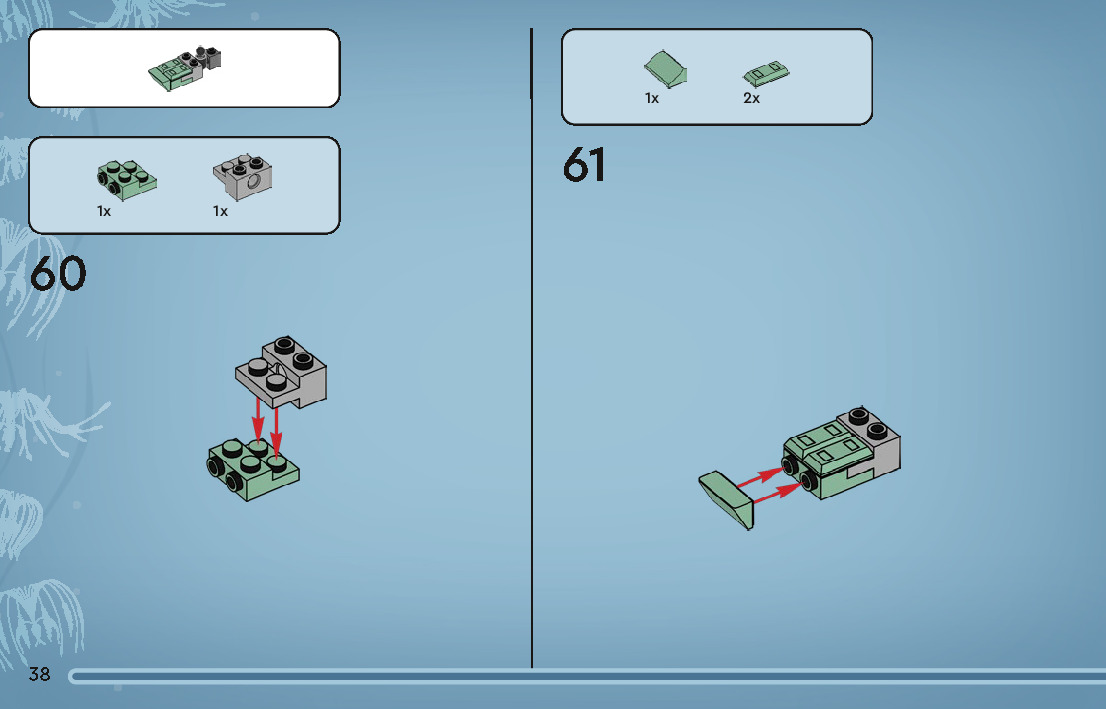 1x 1x

60

1x 2x

61

38