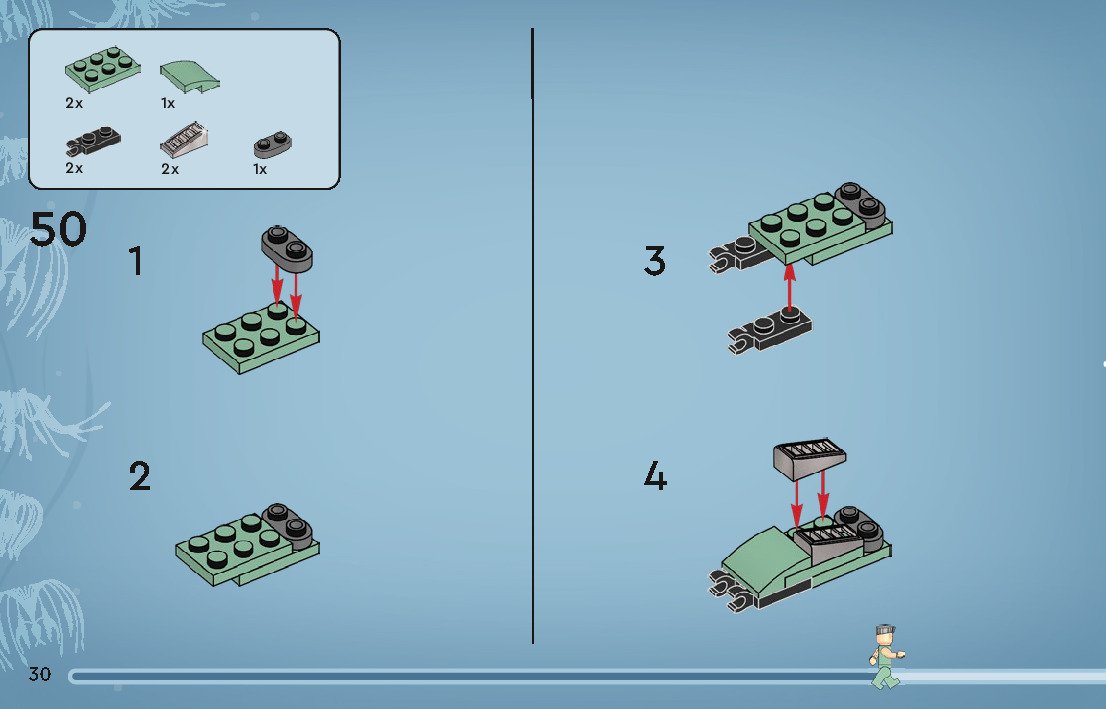 2x
1x
2x
2x
1x

50

1

2

3

4

30