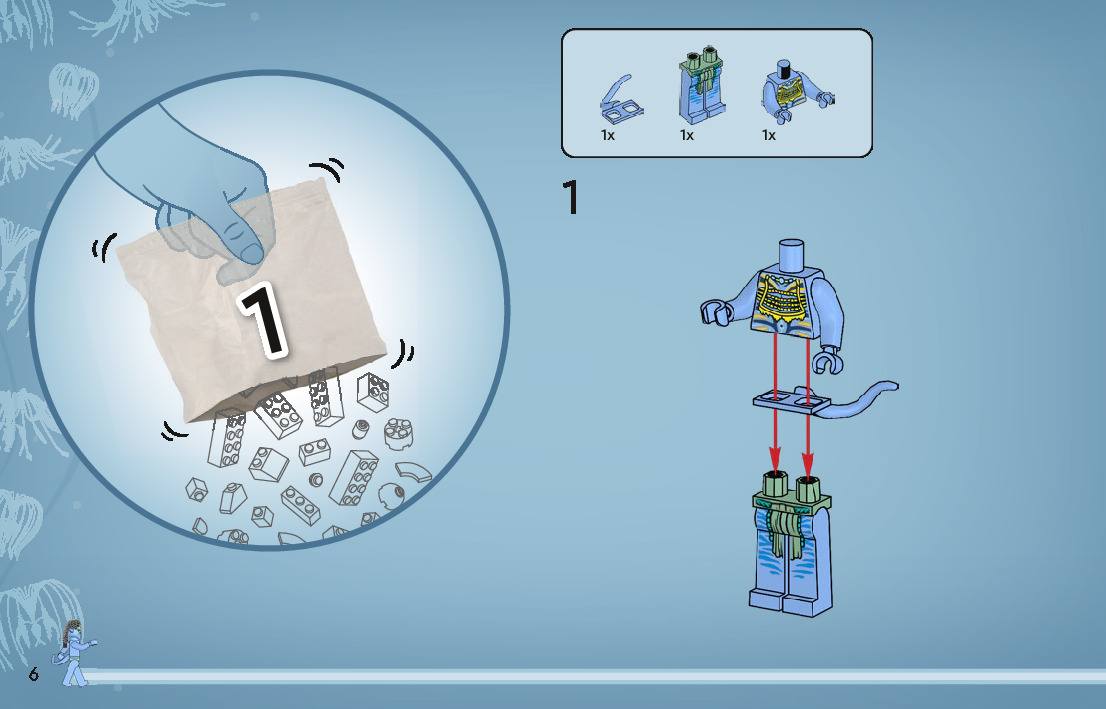 1

1x 1x 1x

1

6