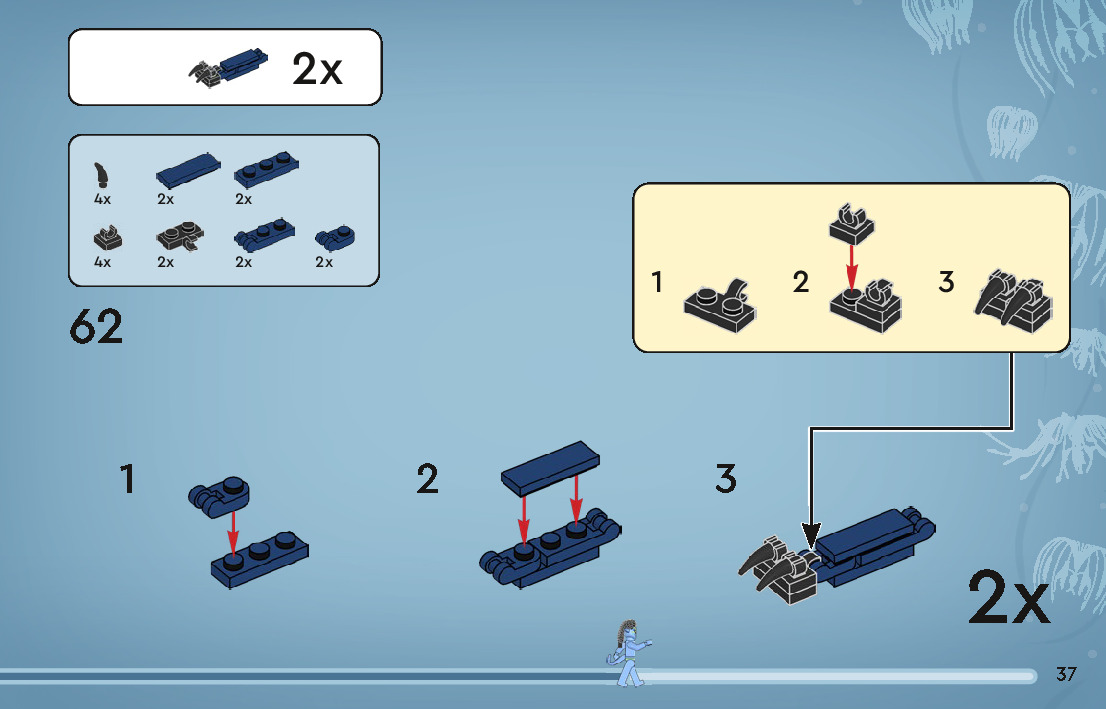 2x

4x 2x 2x
4x 2x 2x 2x

62

1 2 3

1

2

3

2x

37