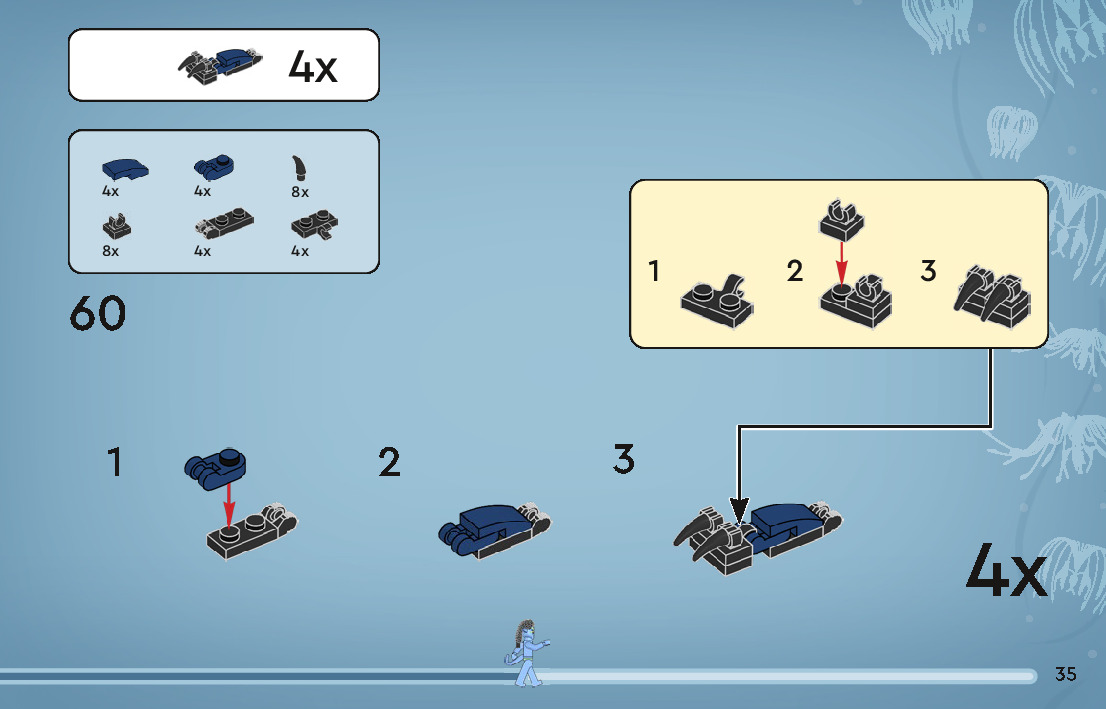 4x

4x
4x
8x
8x
4x
4x

60

1
2
3

1
2
3

4x

35