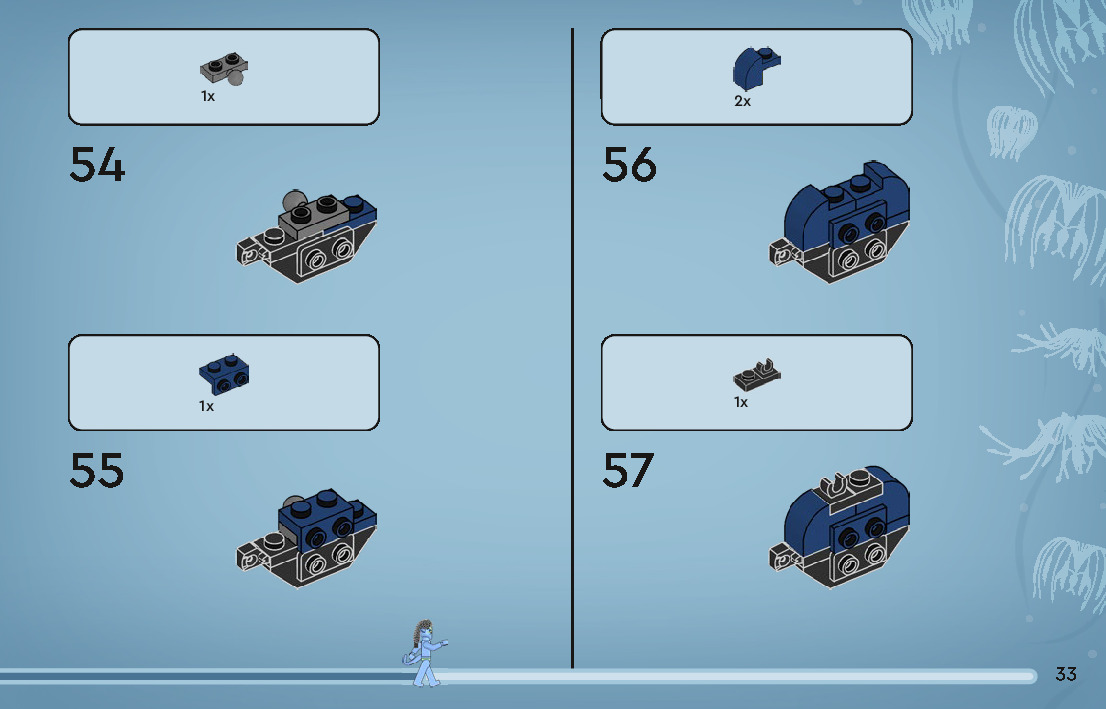 1x

54

1x

55

2x

56

1x

57

33