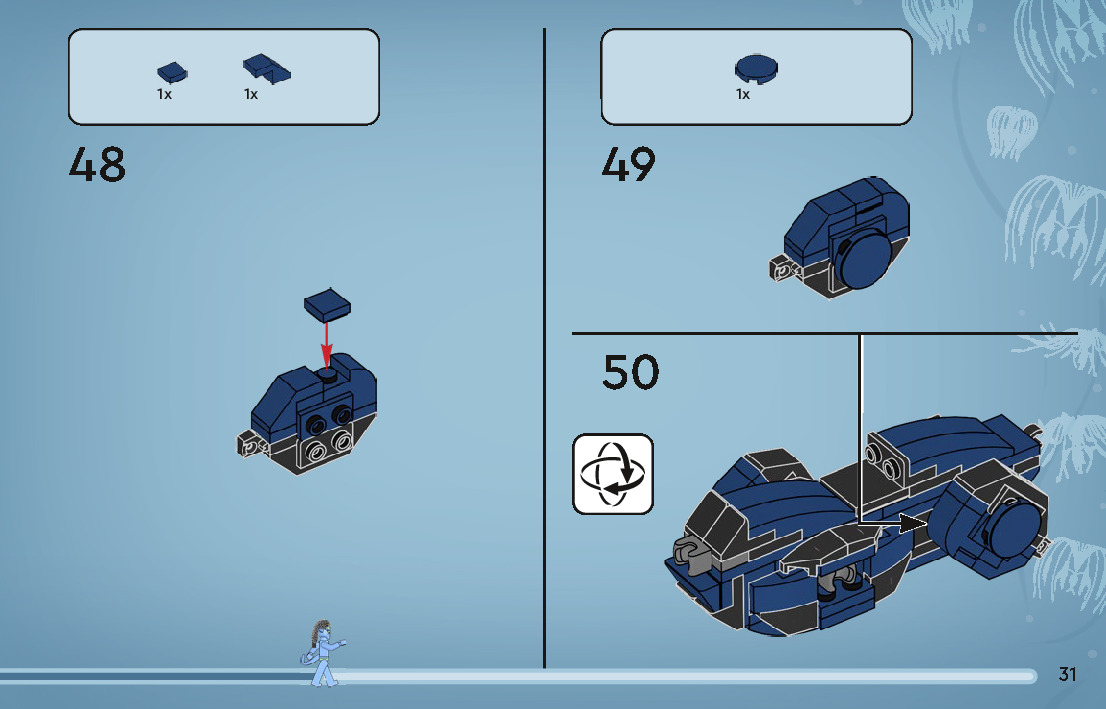 1x 1x

48

1x

49

50

31