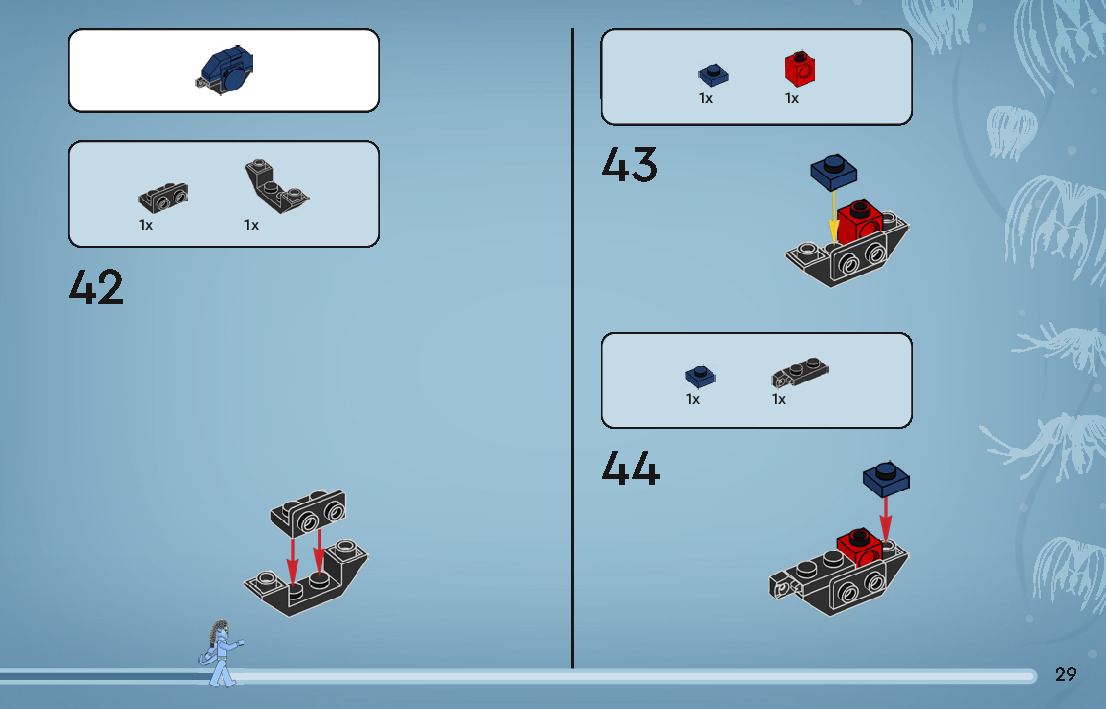 1x 1x

42

1x 1x

43

1x 1x

44

29