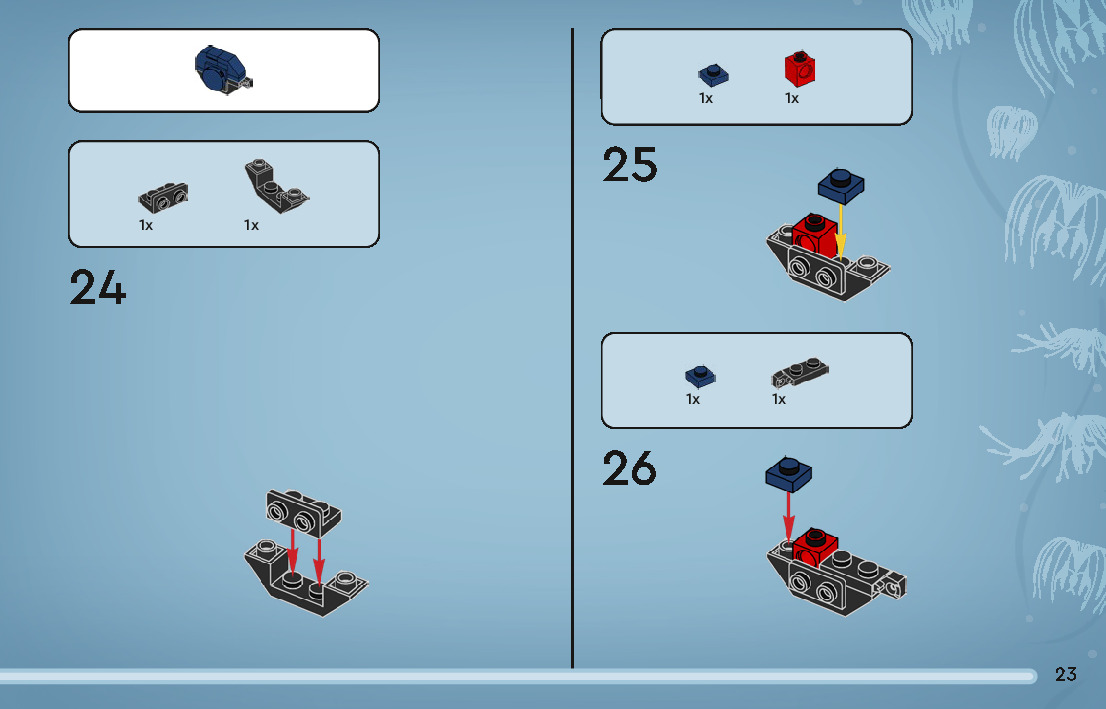 1x 1x

24

1x 1x

25

1x 1x

26

23