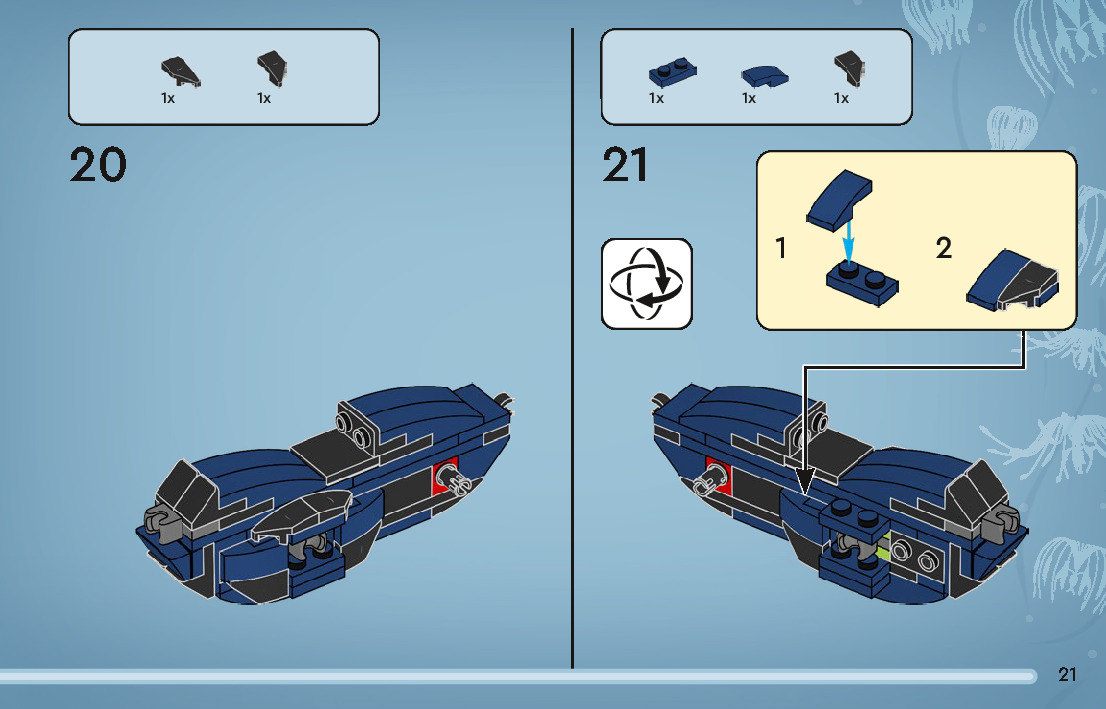 1x 1x

20

1x 1x 1x

21

1

2

21