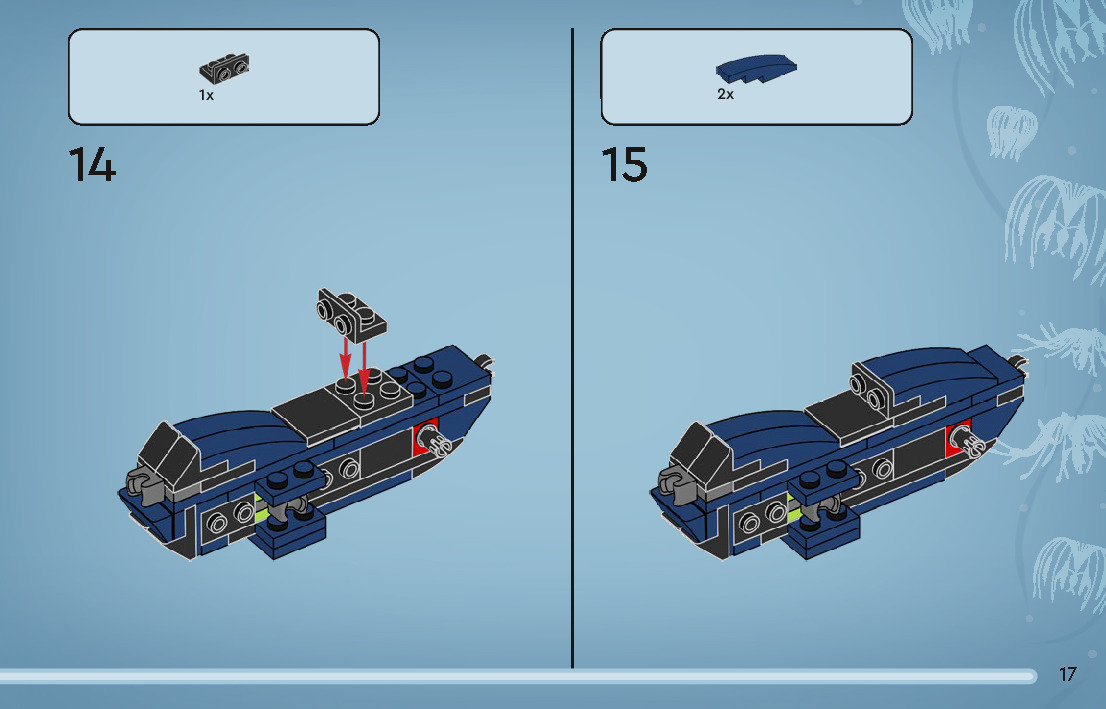 1x

14

2x

15

17