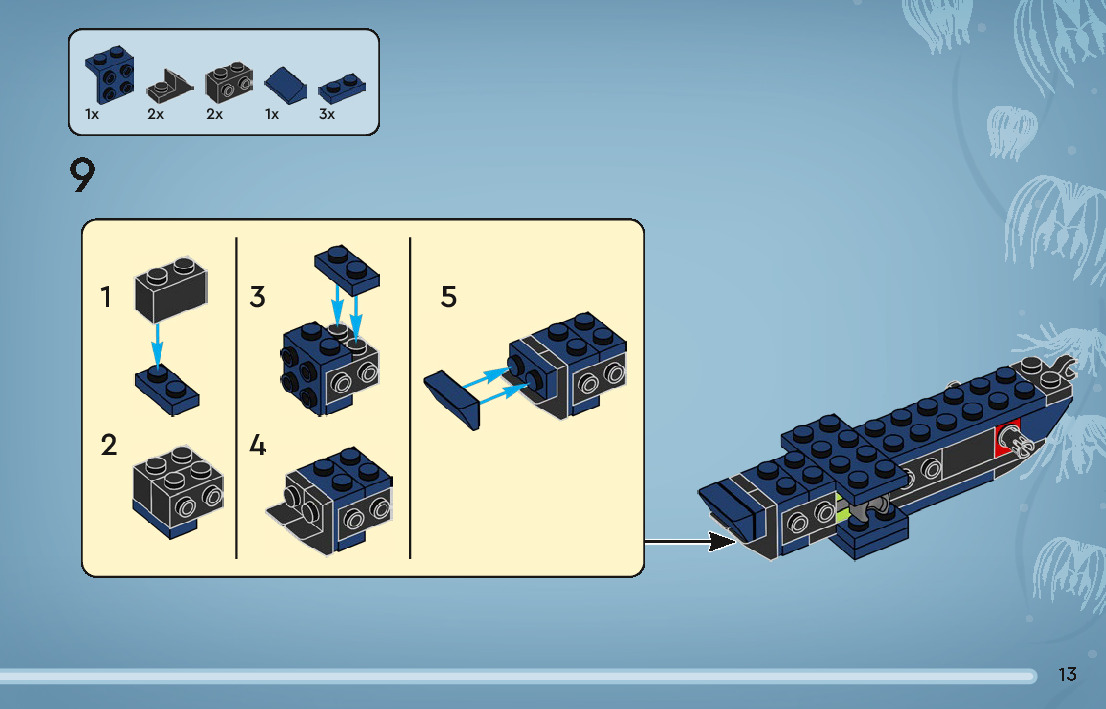 1x 2x 2x 1x 3x

9

1

2

3

4

5

13