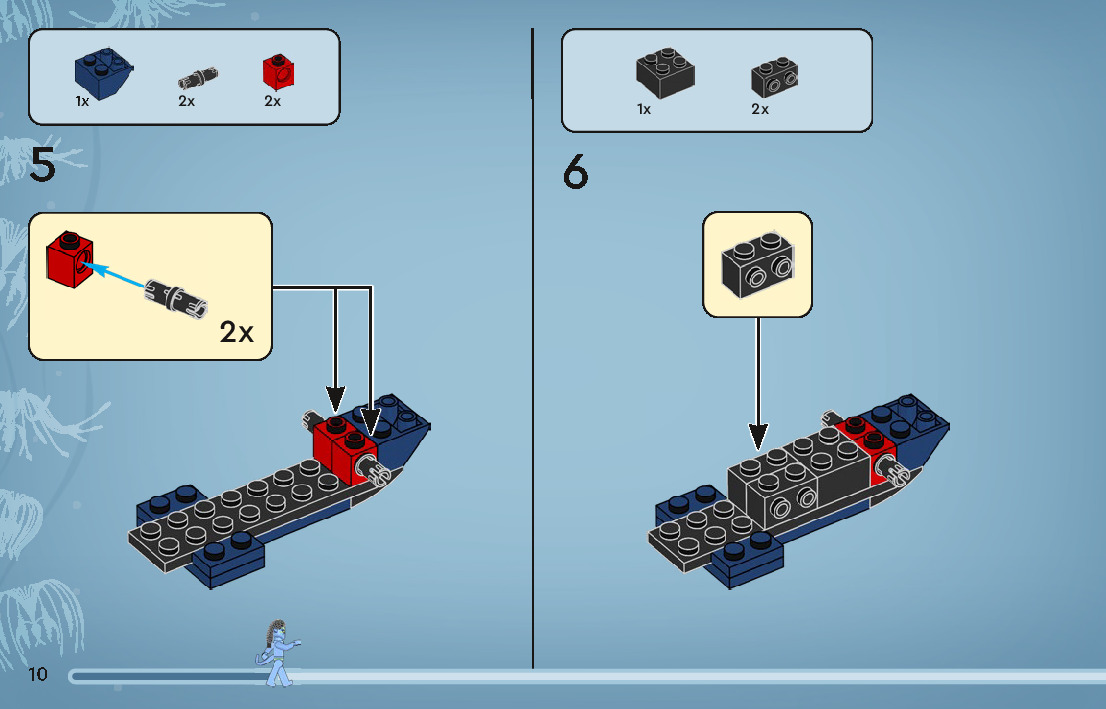 1x
2x
2x

5

2x

1x
2x

6

10