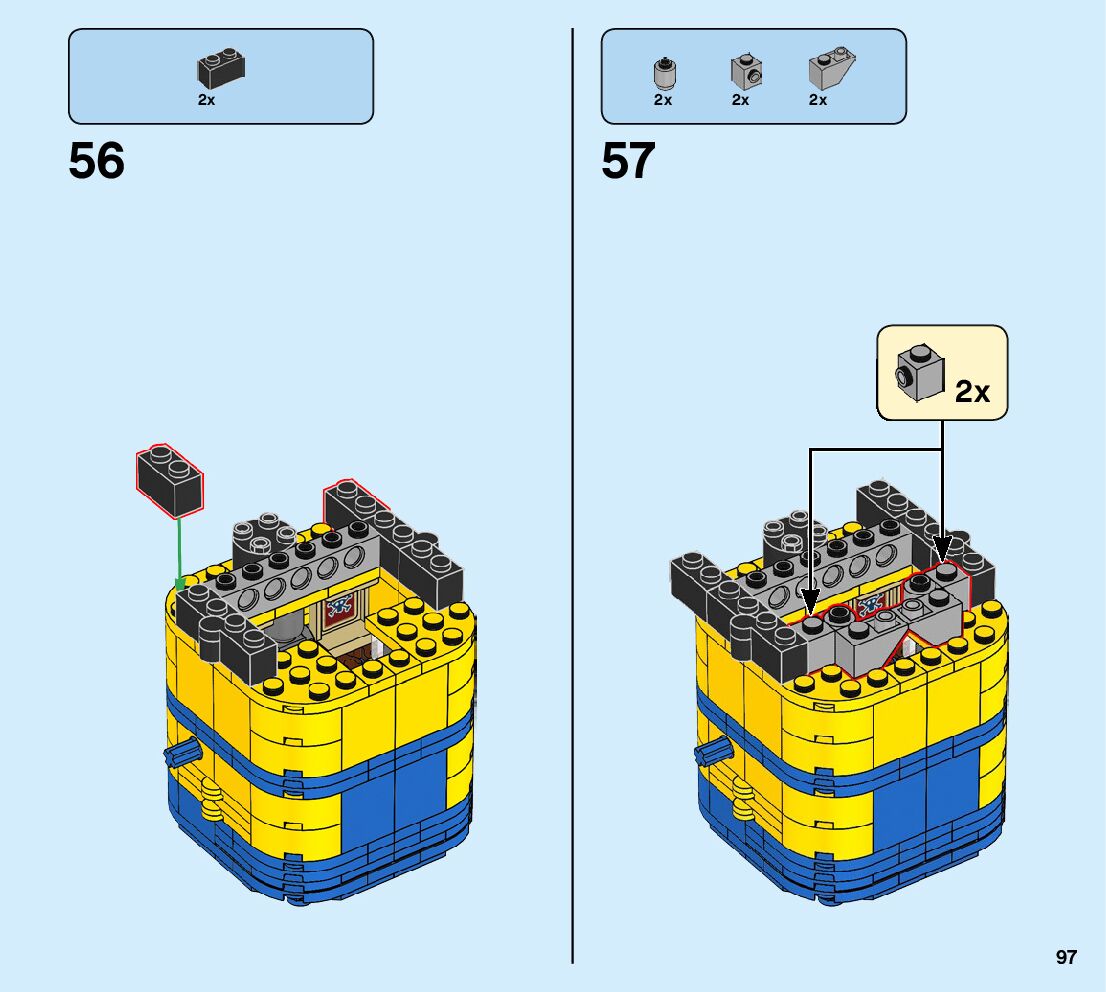 2x

56

2x 2x 2x

57

2x

97