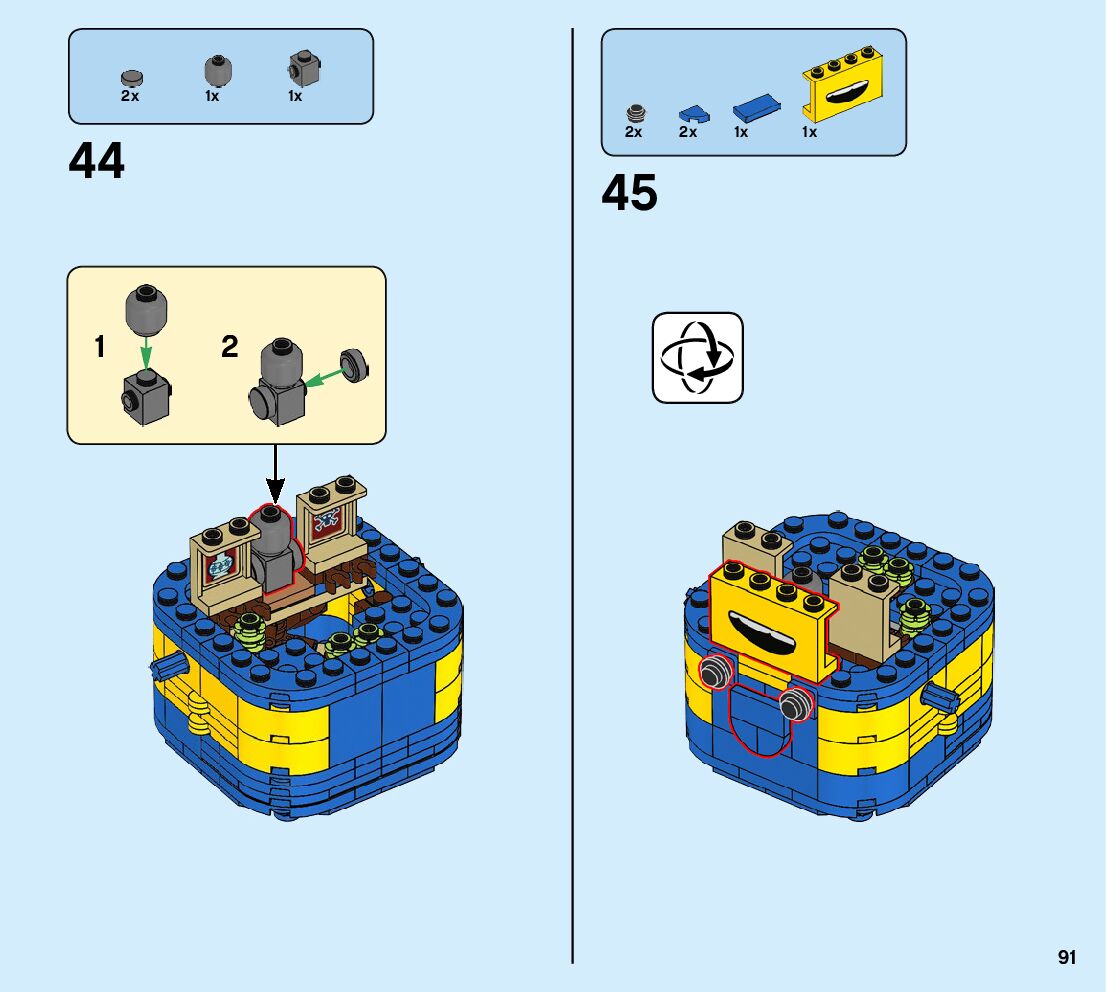 2x 1x 1x

44

1 2

2x 2x 1x 1x

45

91