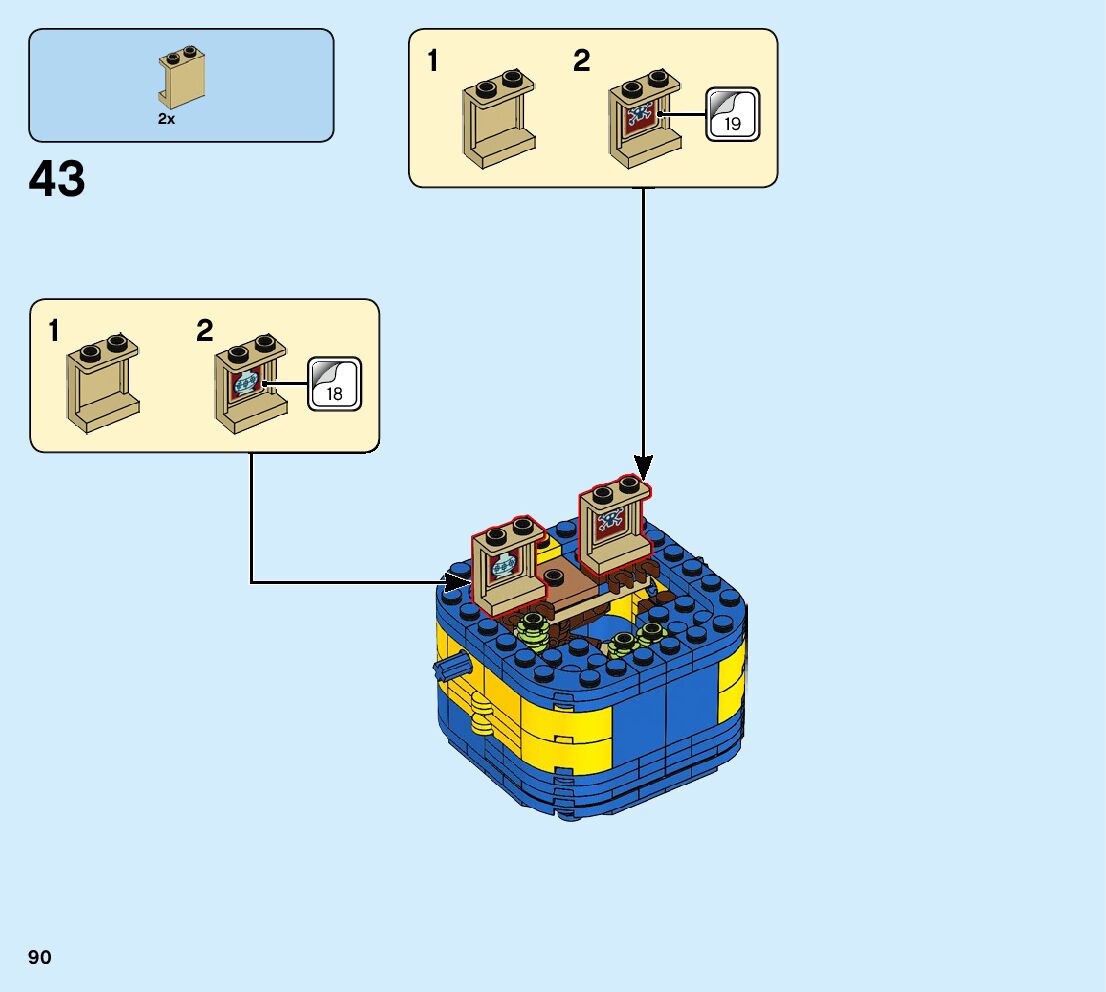 2x

43

1 2

19

1 2

18

90