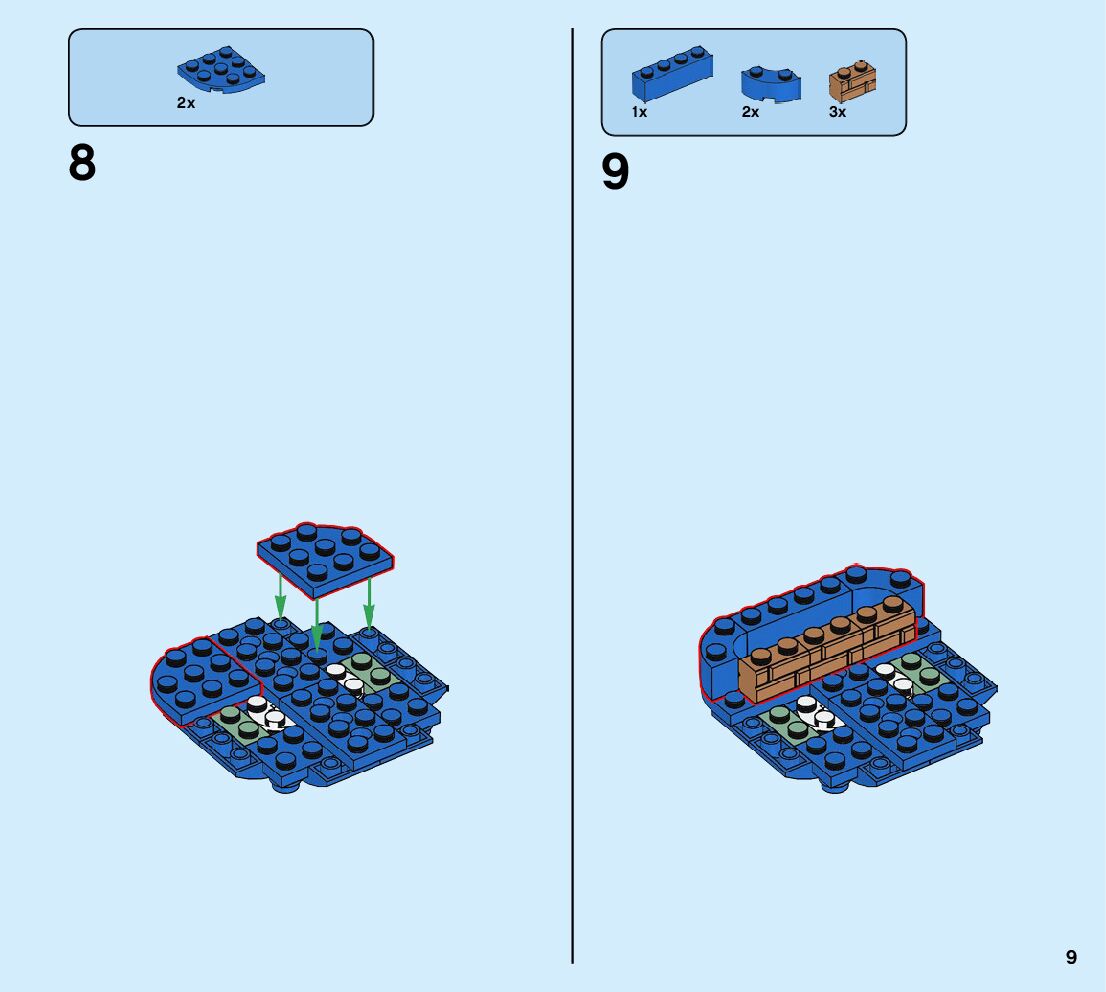 2x

8

1x 2x 3x

9

9