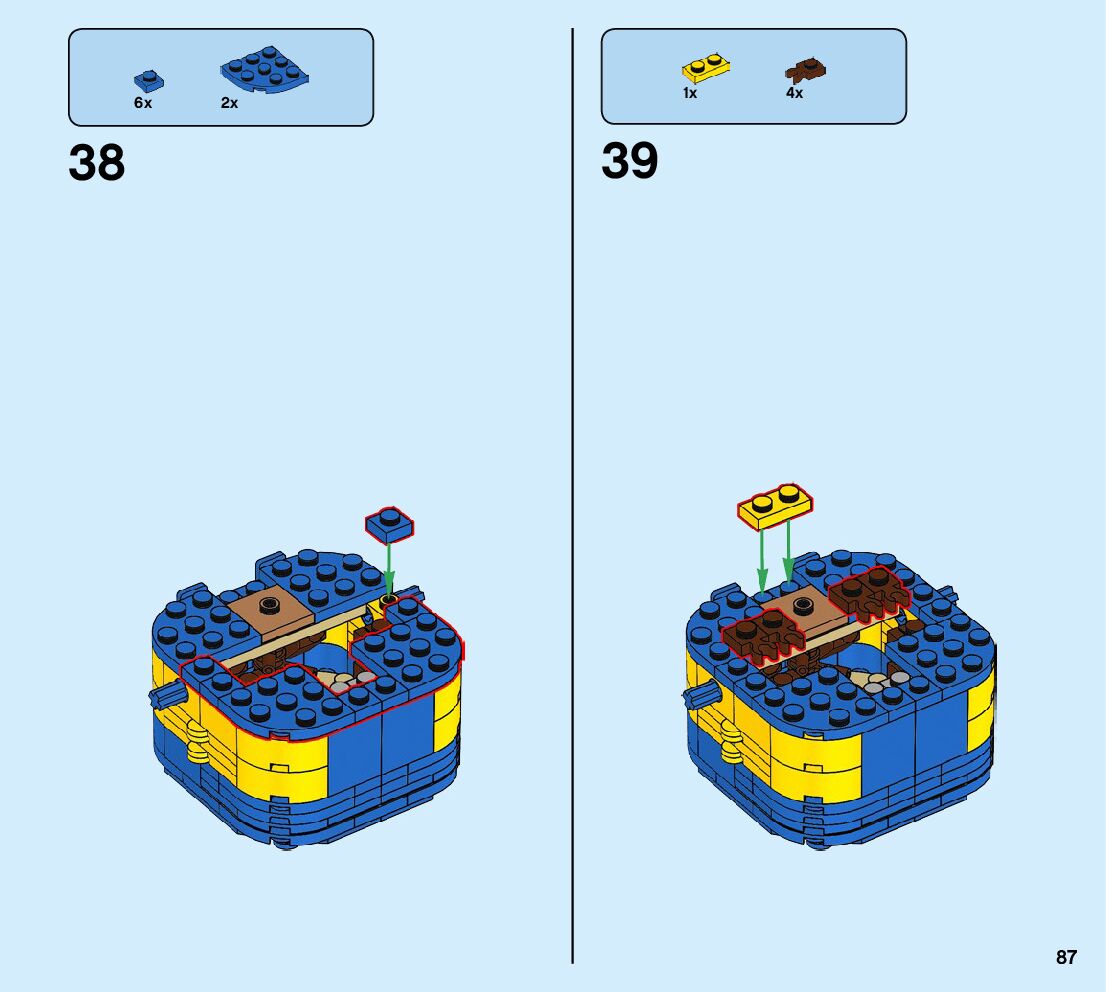 6x 2x

38

1x 4x

39

87