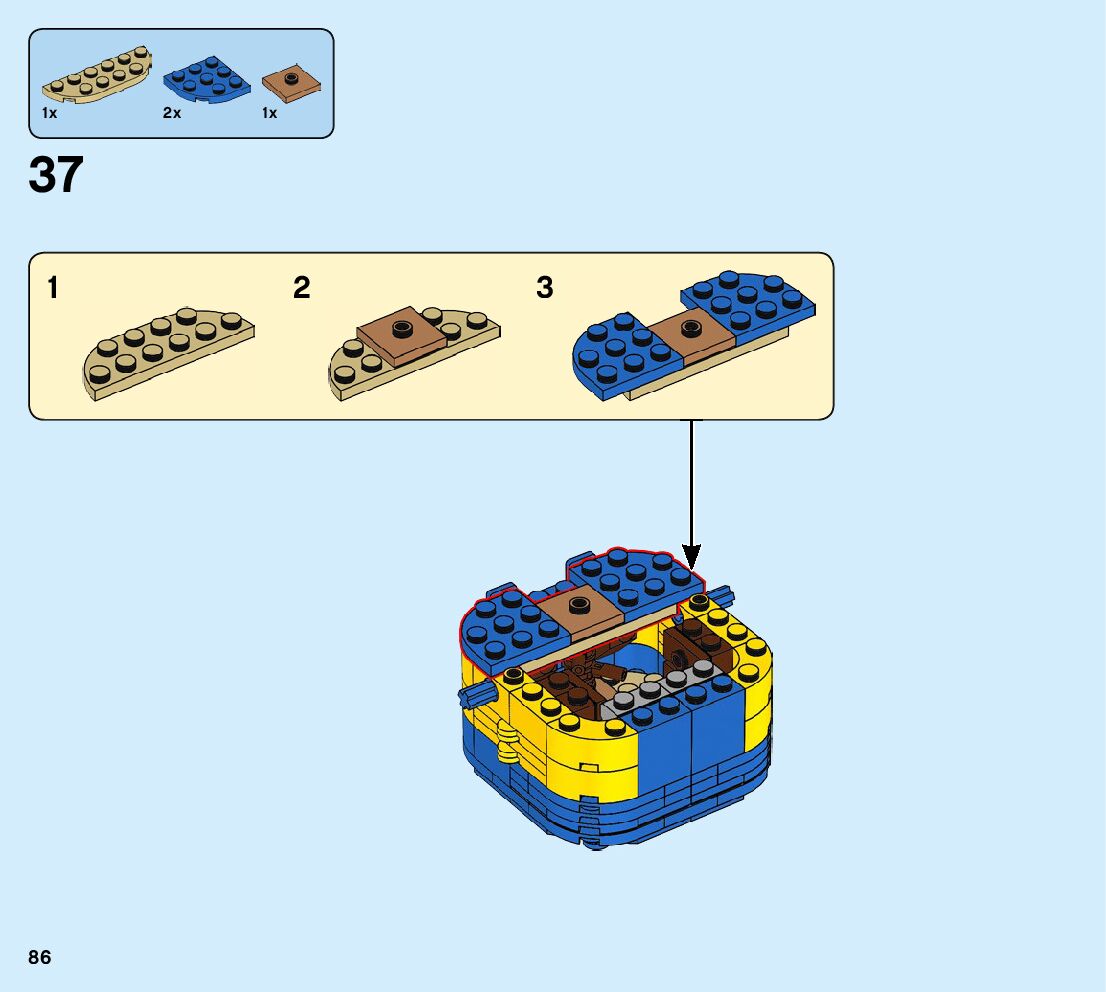 1x 2x 1x

37

1

2

3

86