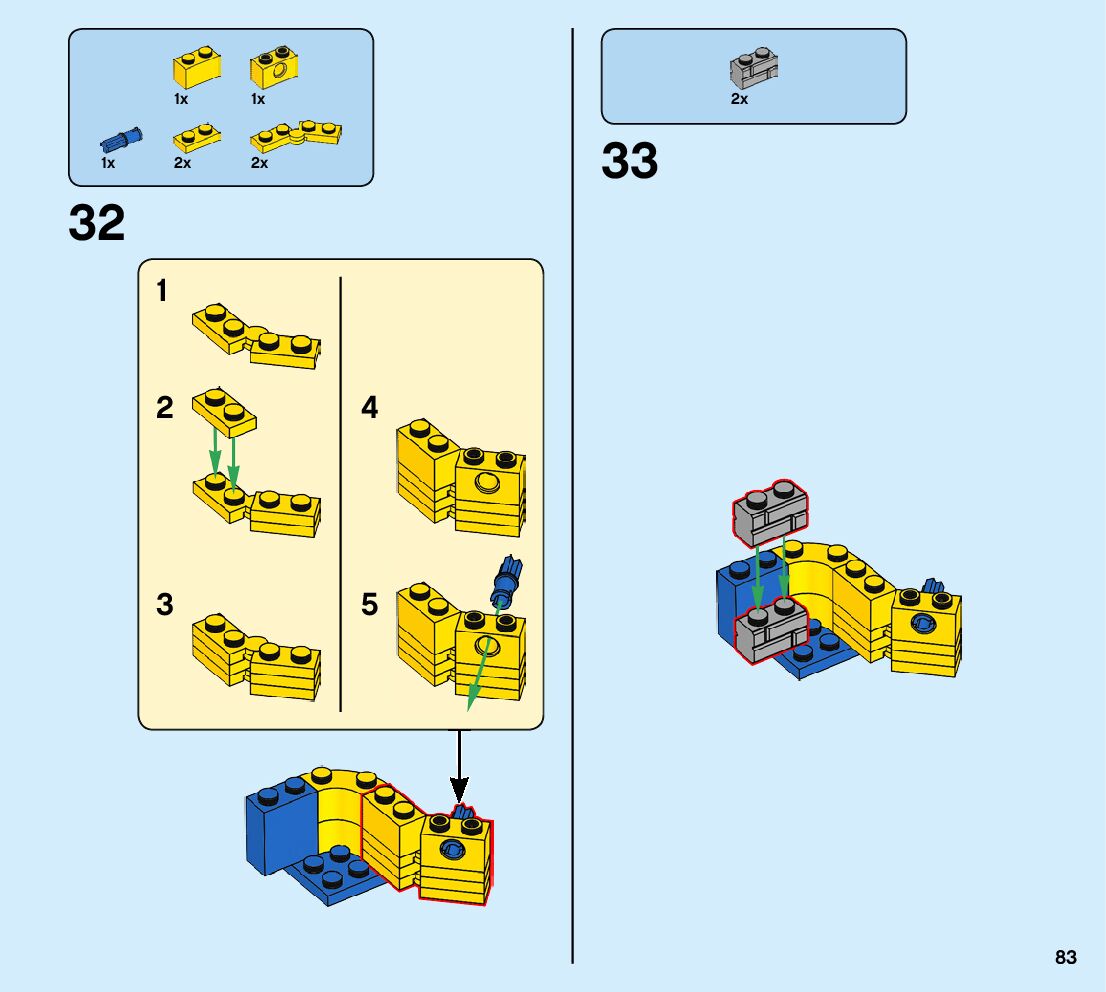 1x 1x
1x 2x 2x

32

1

2

3

4

5

2x

33

83