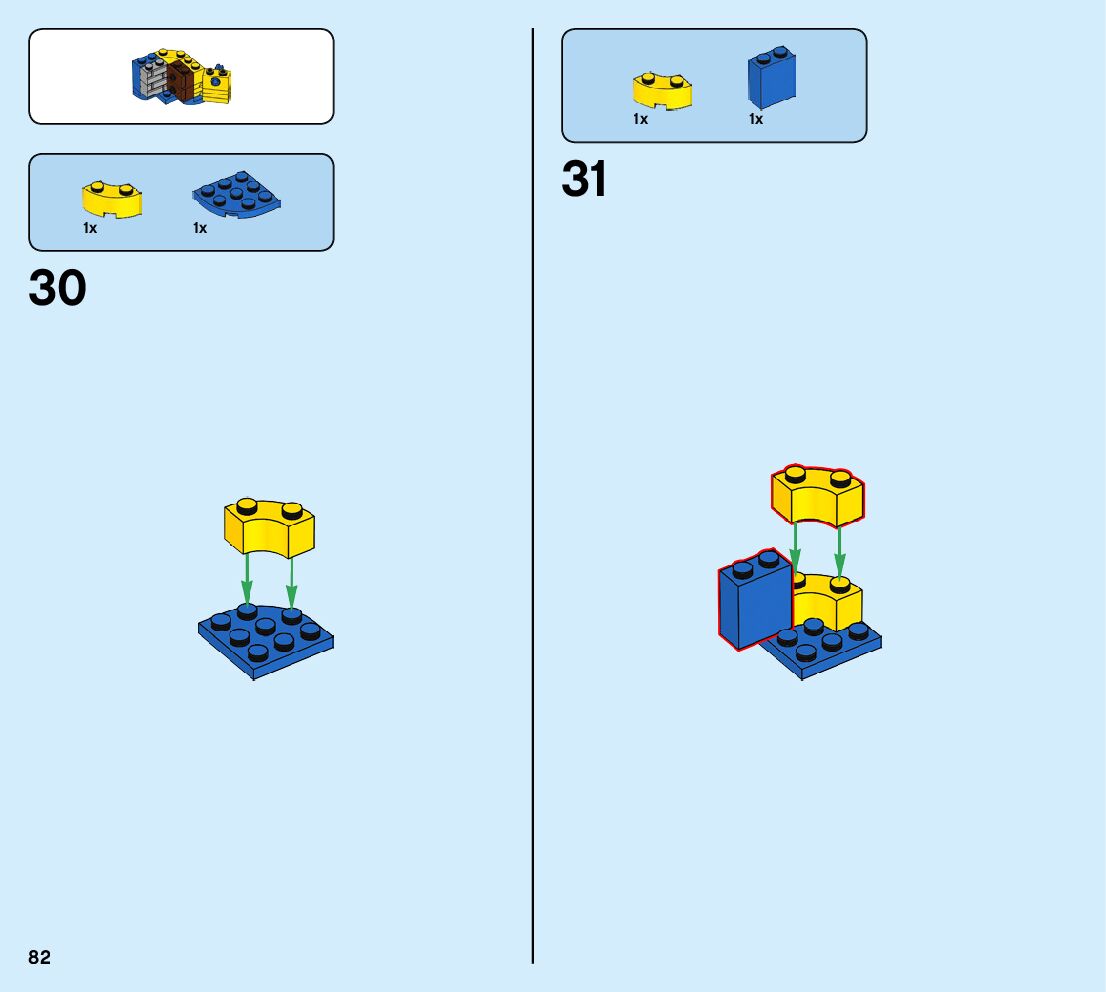 1x 1x

30

1x 1x

31

82