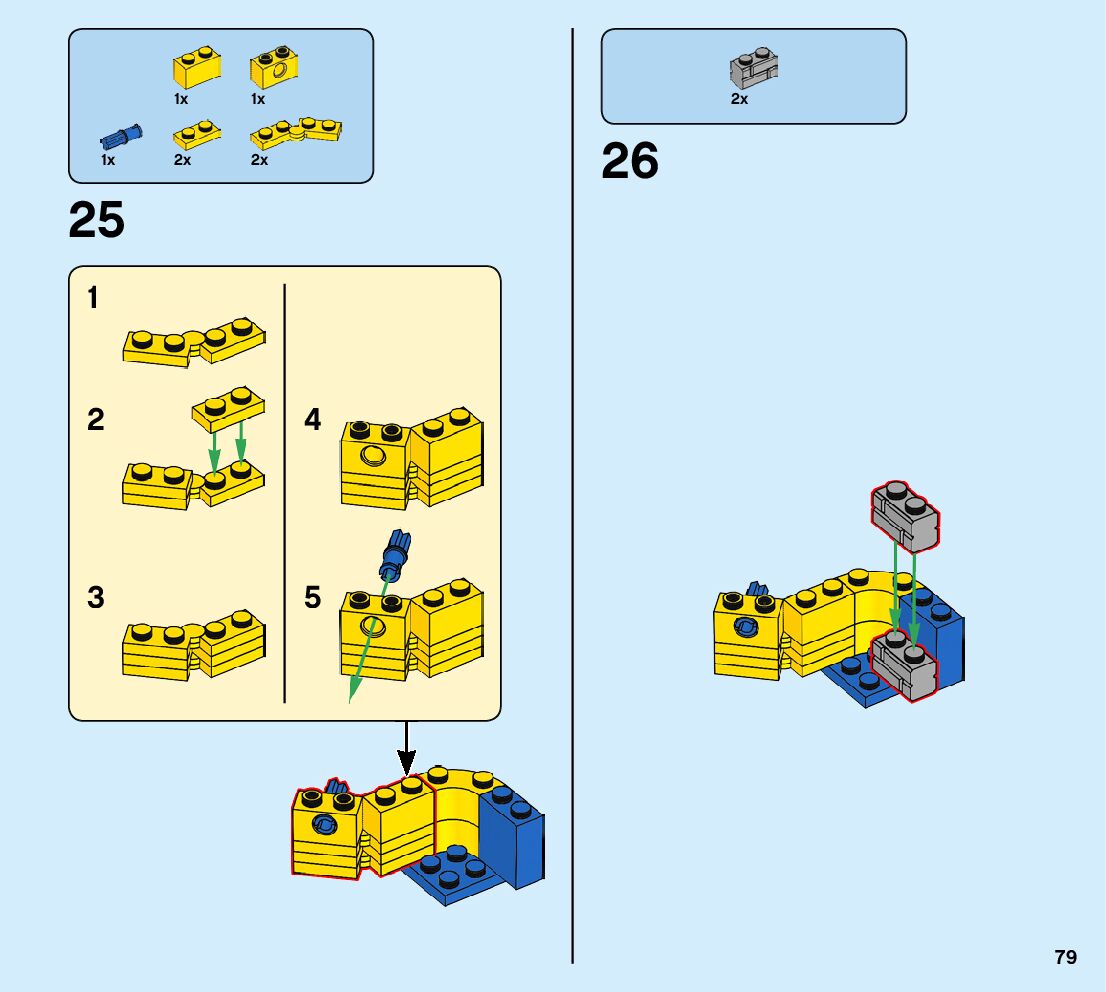 1x 1x
1x 2x 2x

25

1

2

3

4

5

2x

26

79