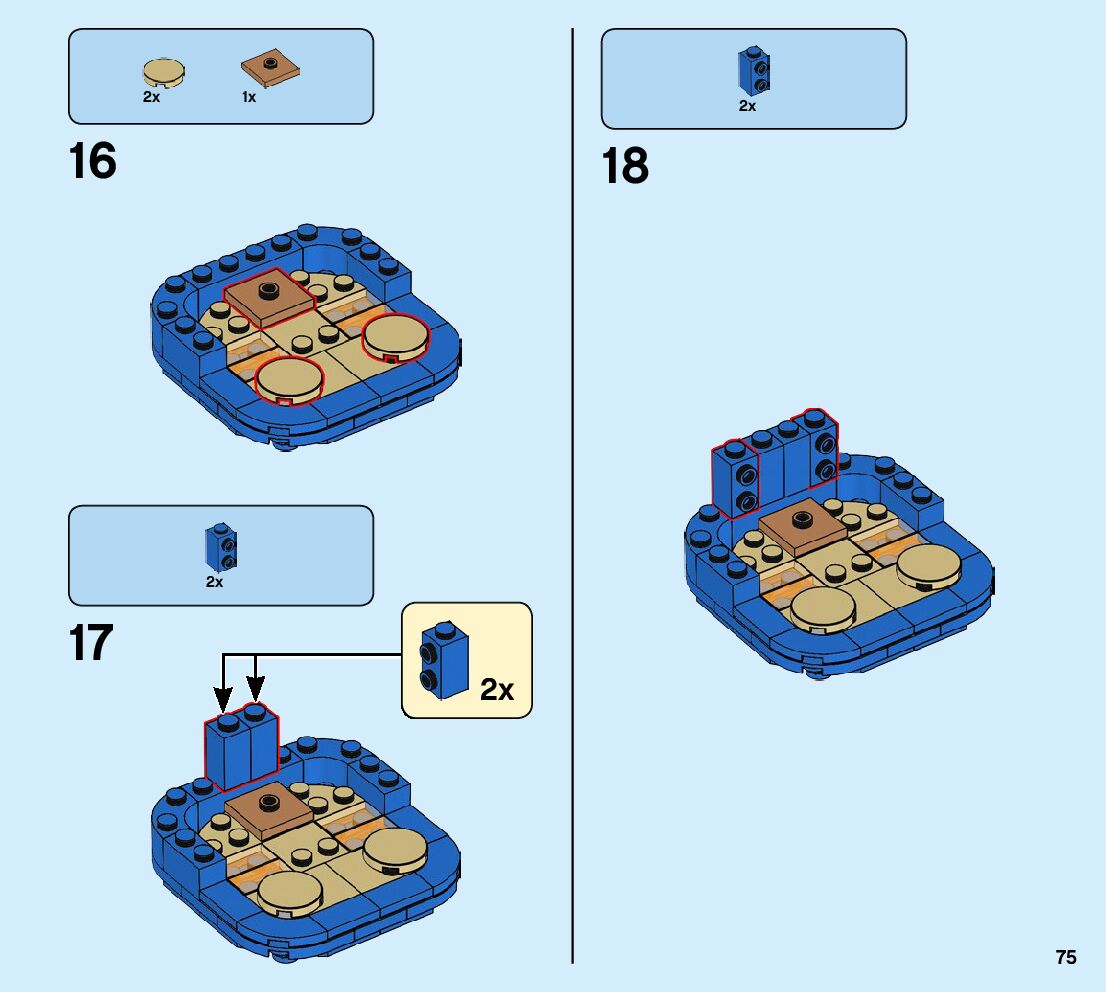 2x 1x

16

2x

17

2x

2x

18

75