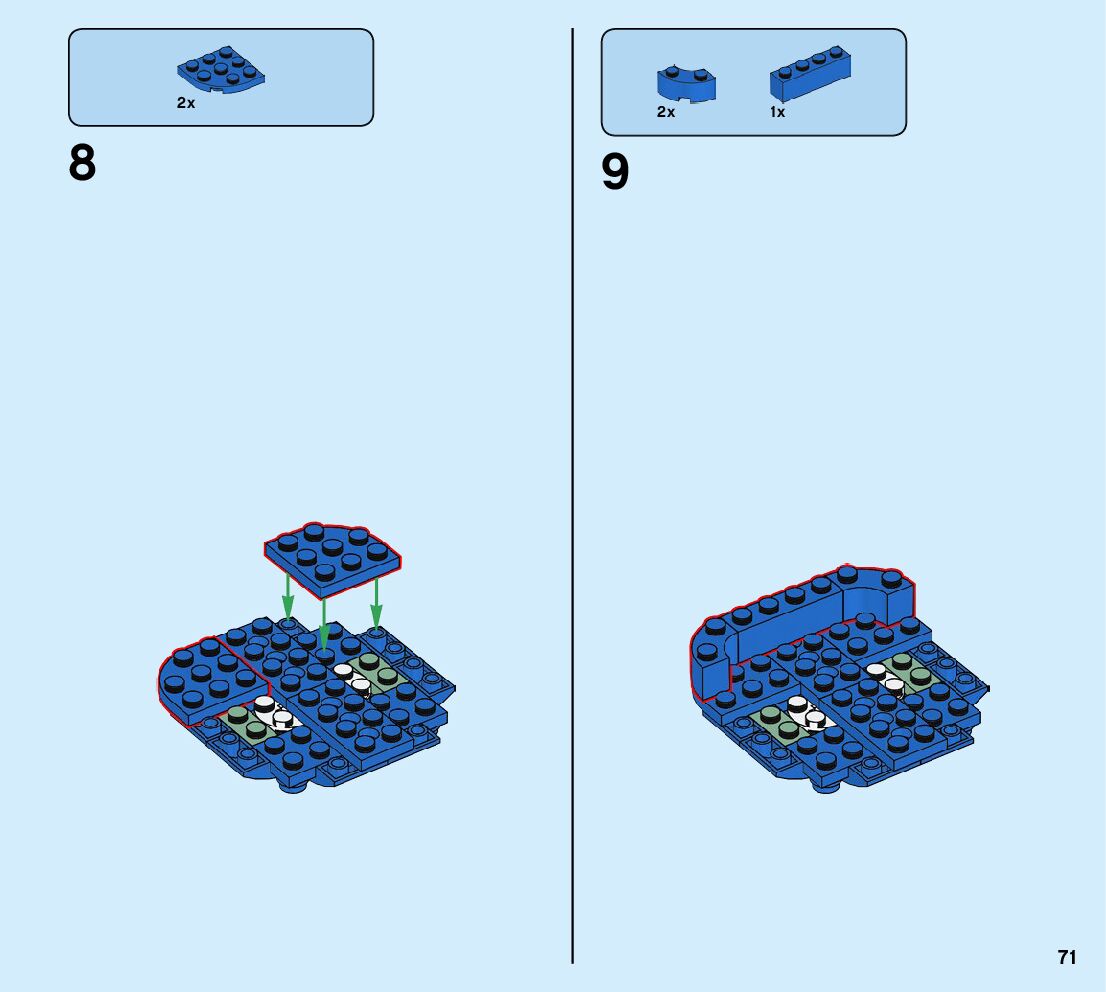 2x

8

2x
1x

9

71