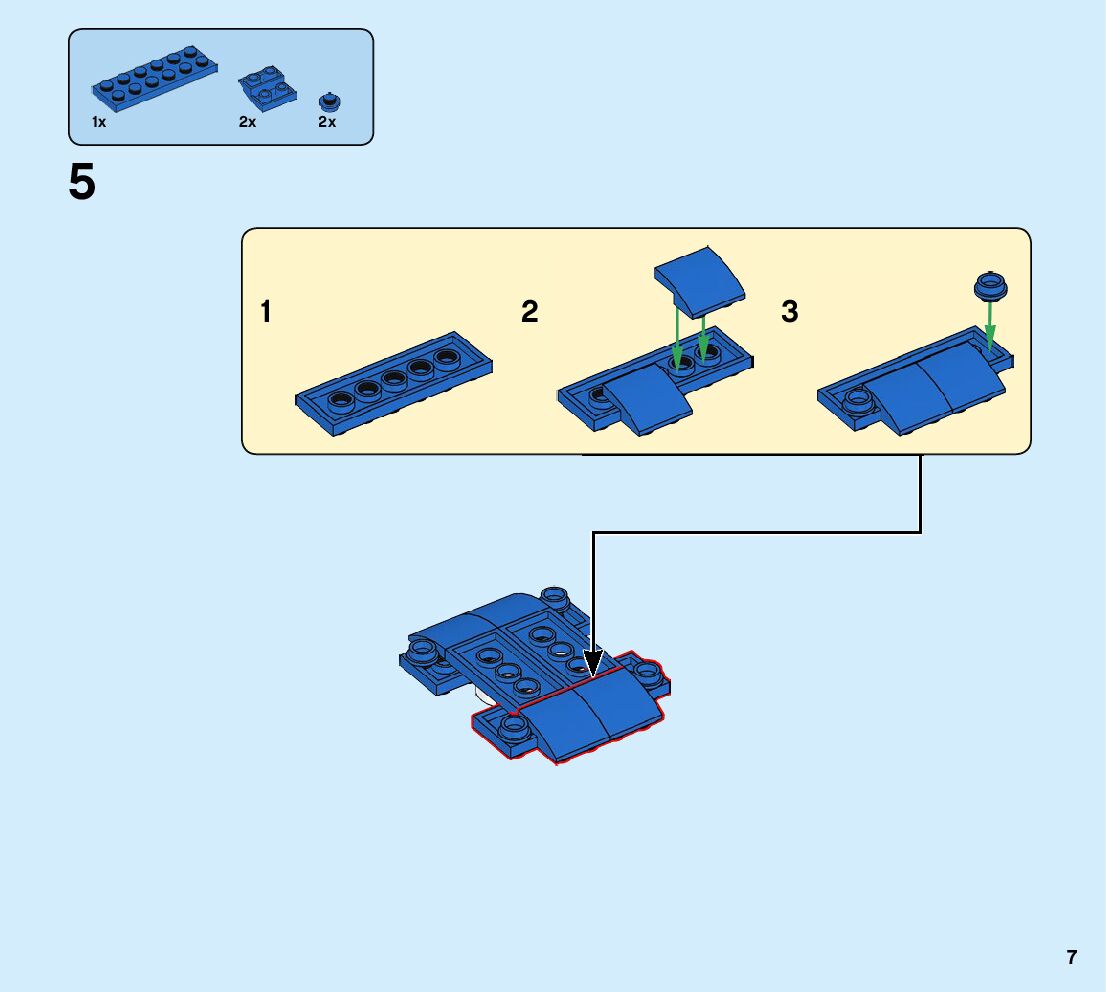 1x
2x
2x

5

1

2

3

7