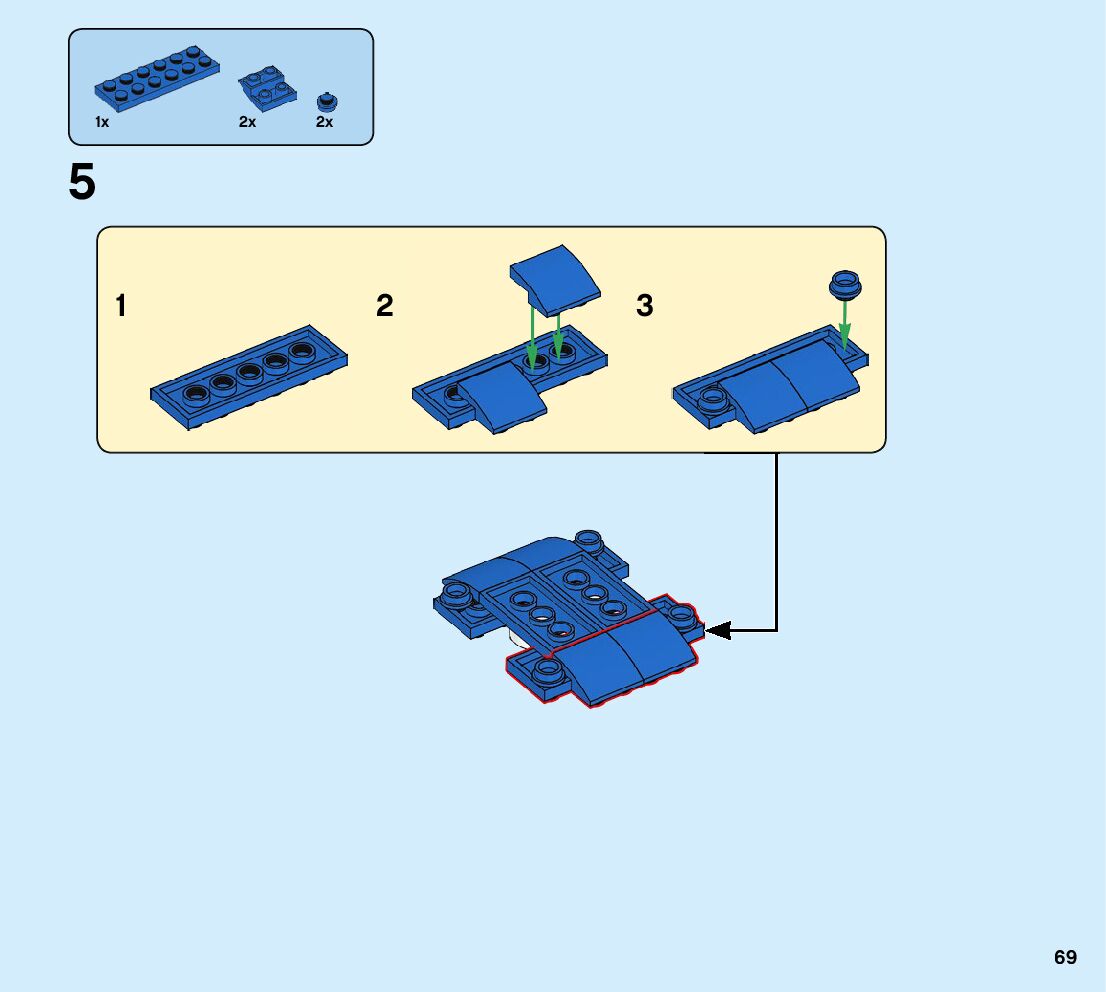 1x
2x
2x

5

1
2
3

69