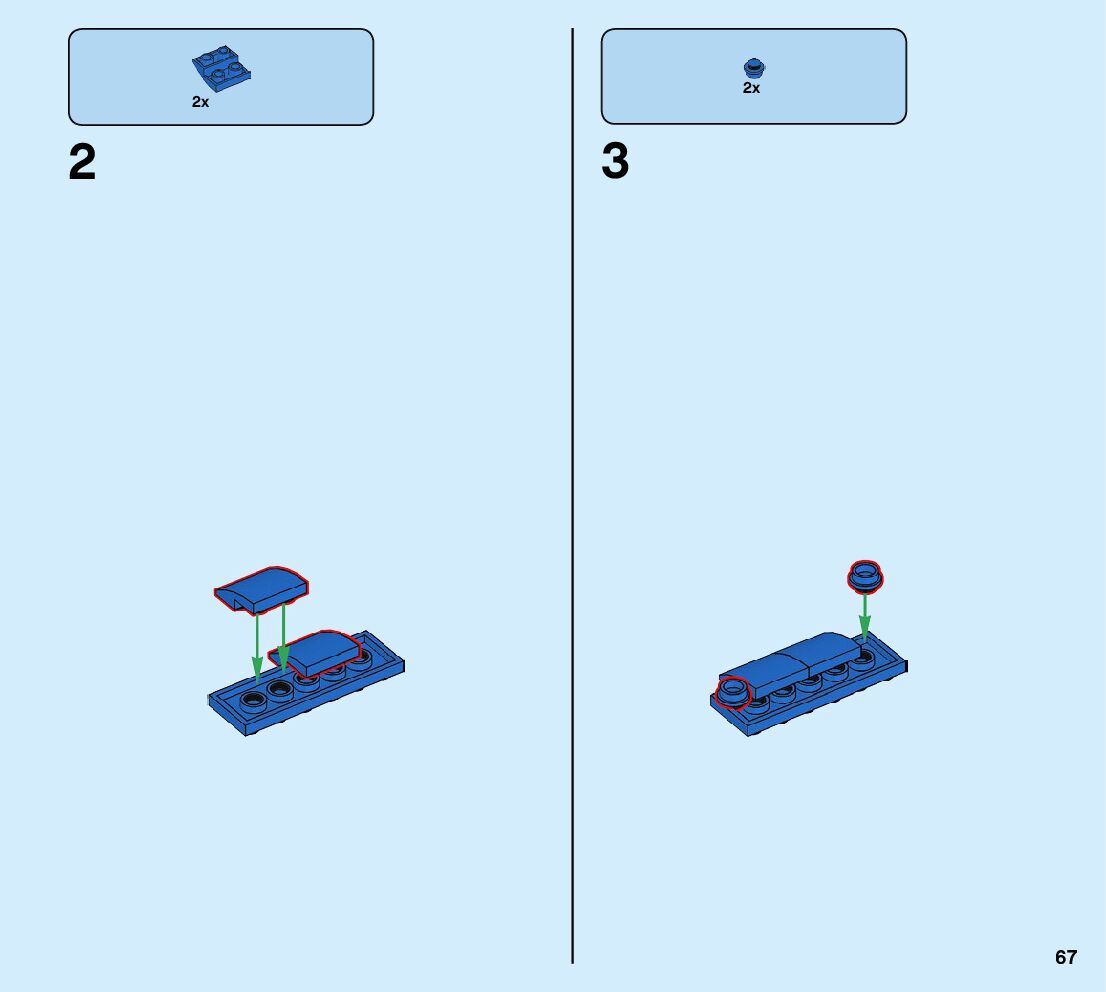 2x

2

2x

3

67