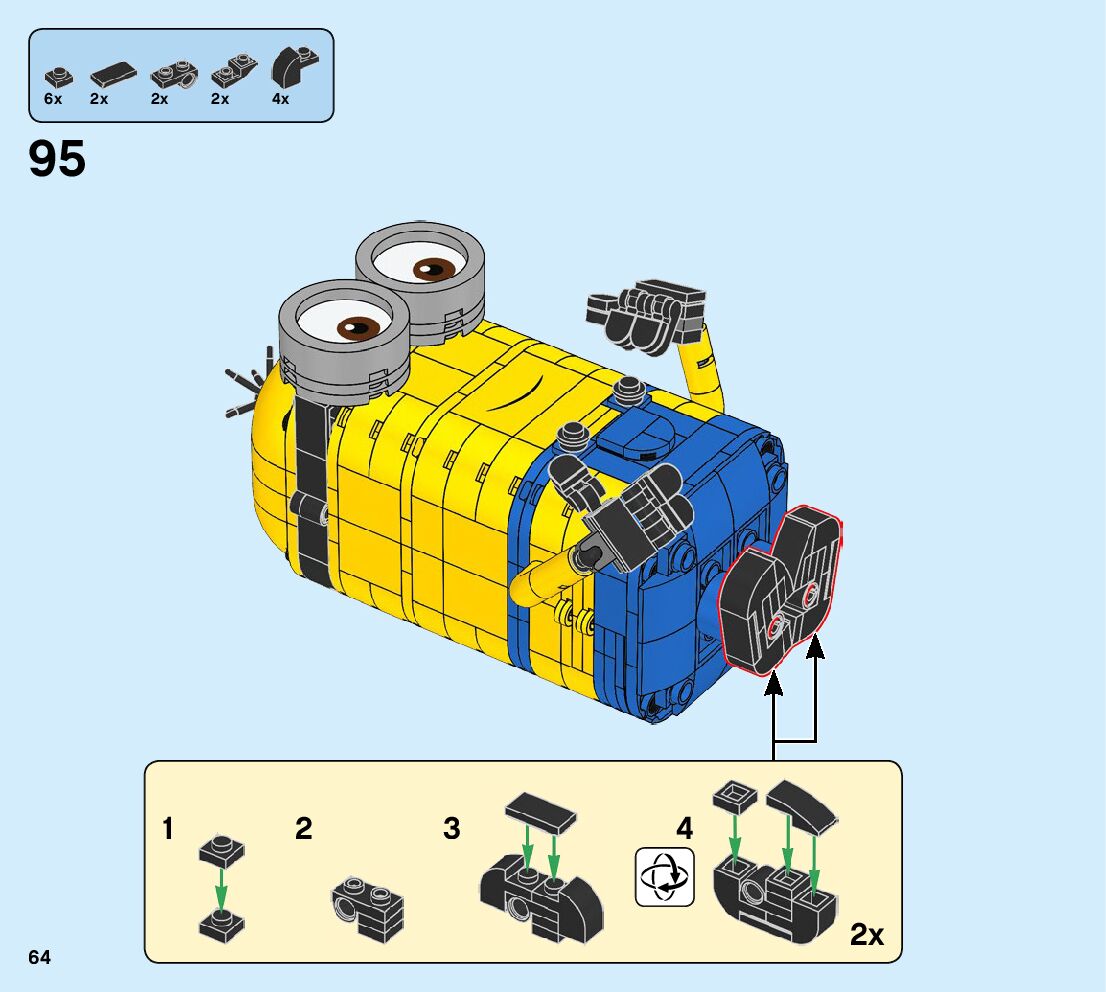 6x 2x 2x 2x 4x

95

1 2 3 4

2x

64