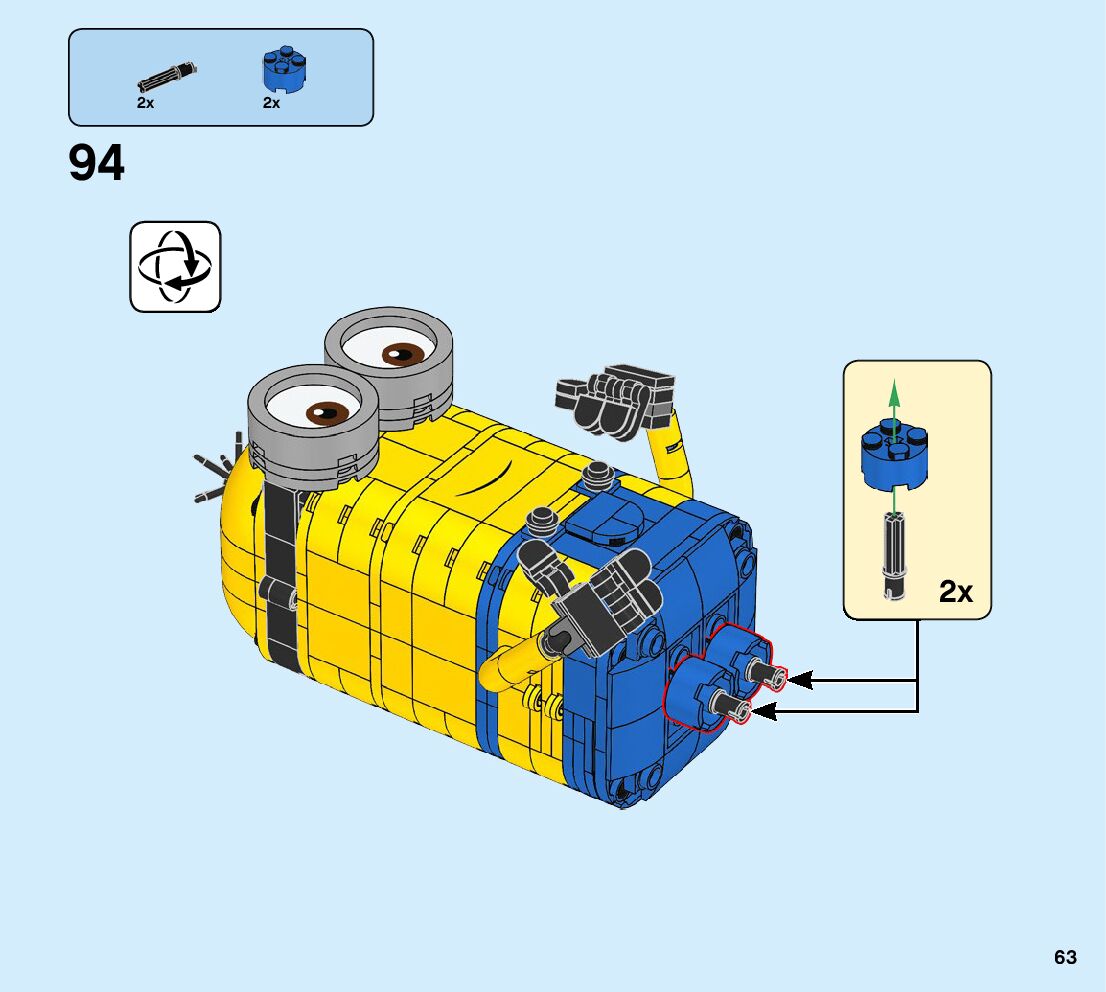 2x 2x

94

2x

63