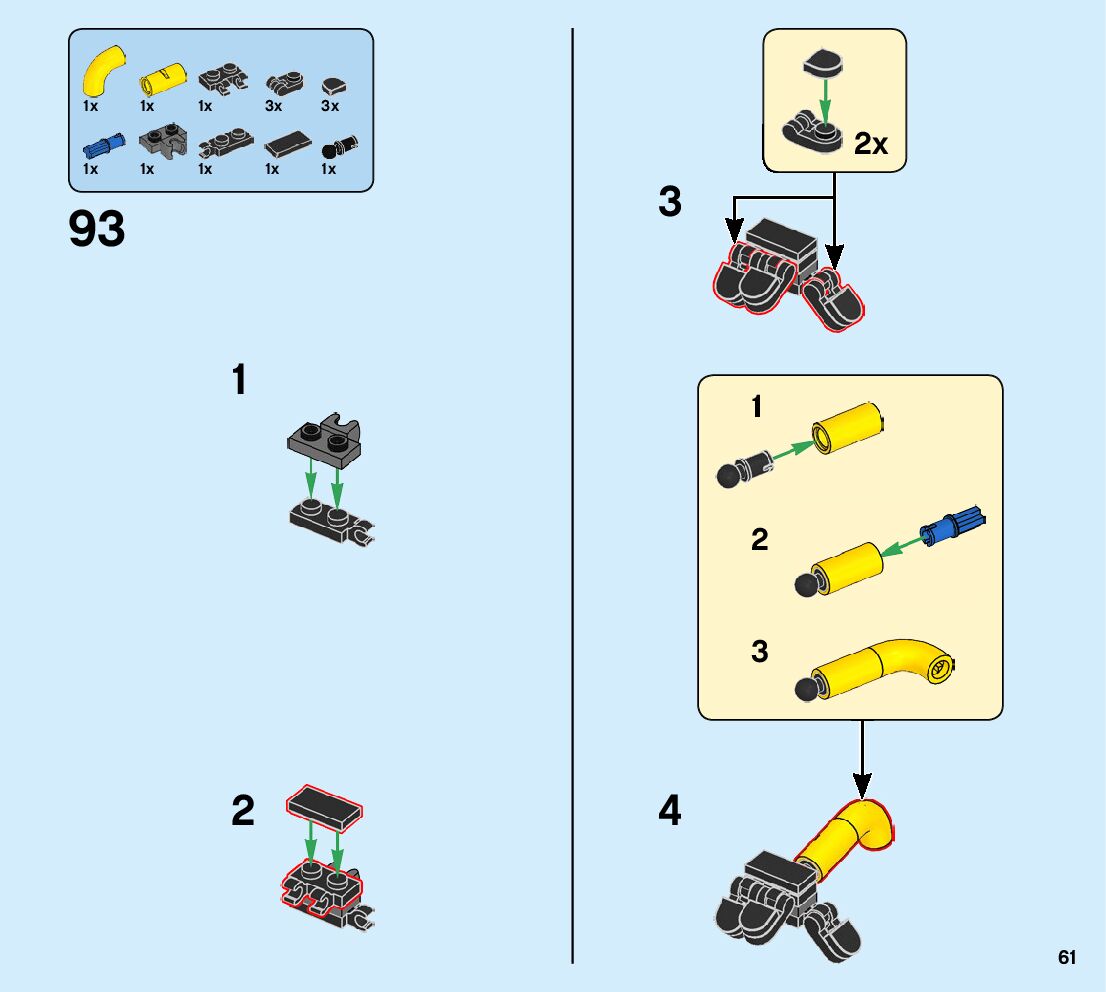 1x 1x 1x 3x 3x
1x 1x 1x 1x 1x

93

1

2

2x

3

1

2

3

4

61