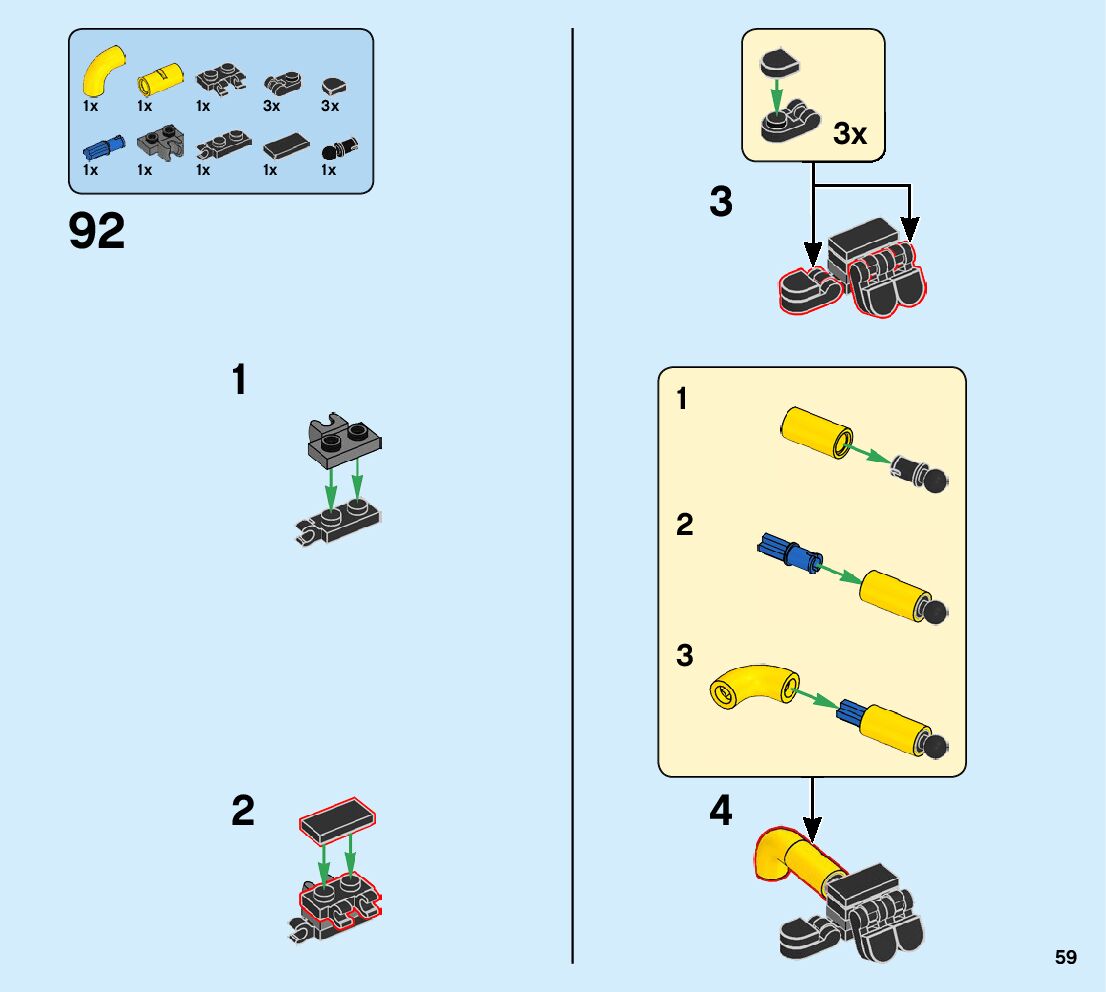 1x 1x 1x 3x 3x
1x 1x 1x 1x 1x

92

1

2

3x

3

1

2

3

4

59