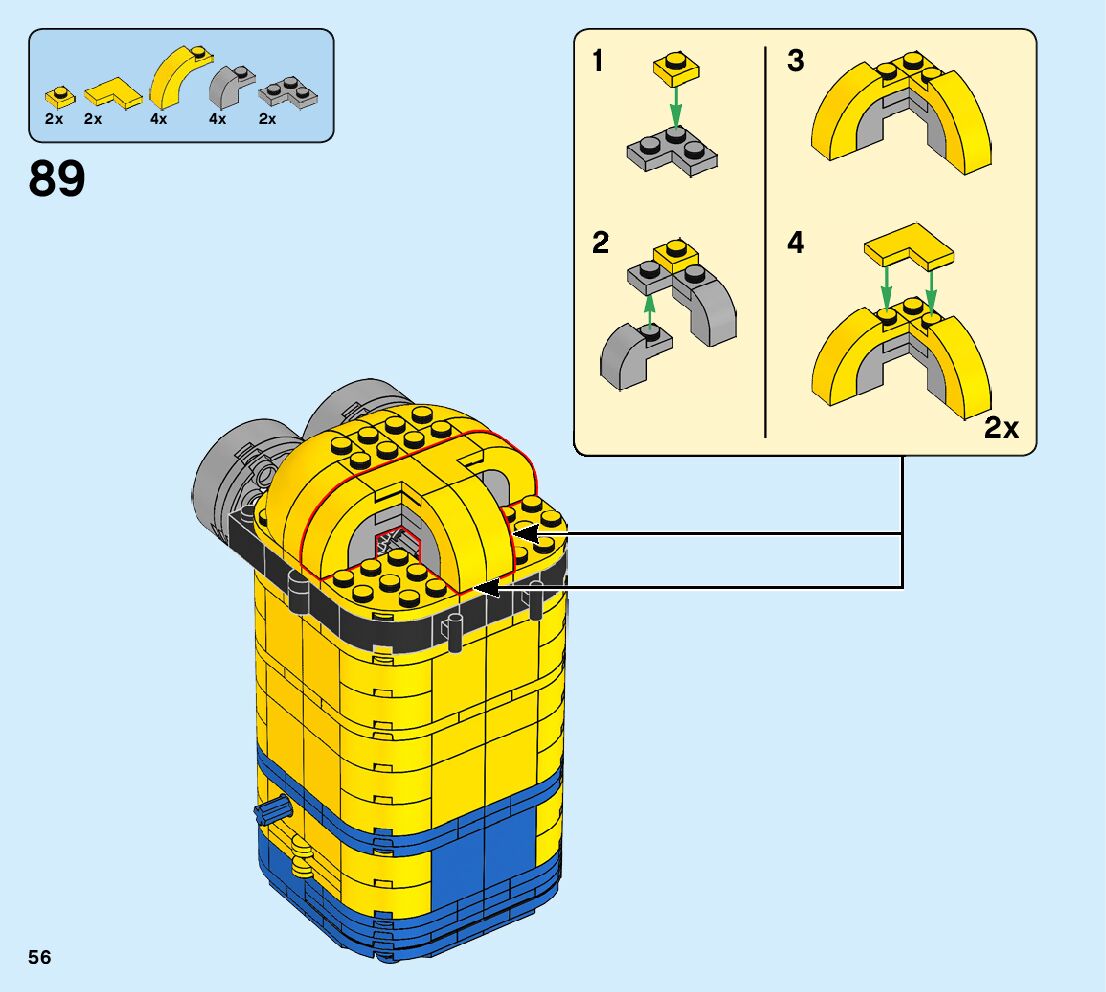 2x 2x 4x 4x 2x

89

1

2

3

4

2x

56