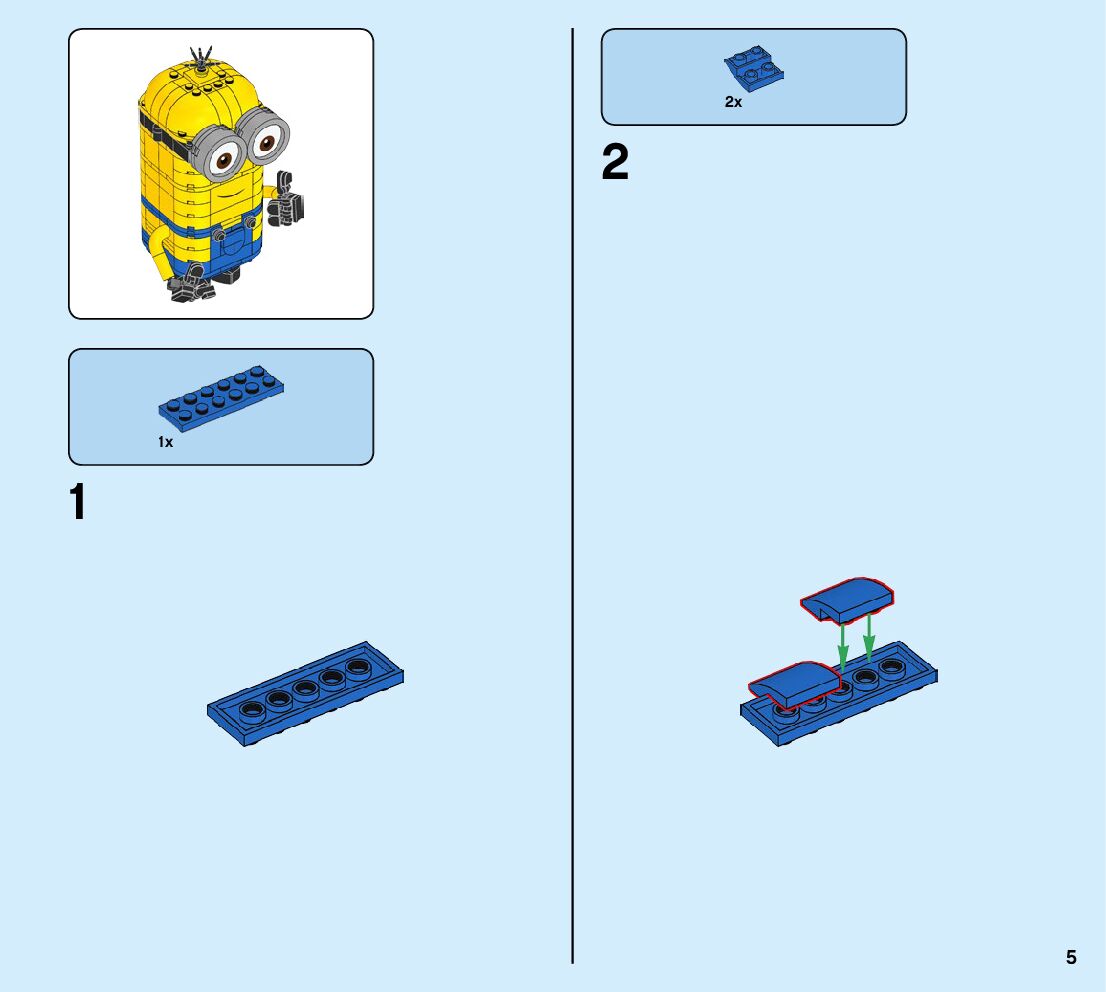 1x

1

2x

2

5