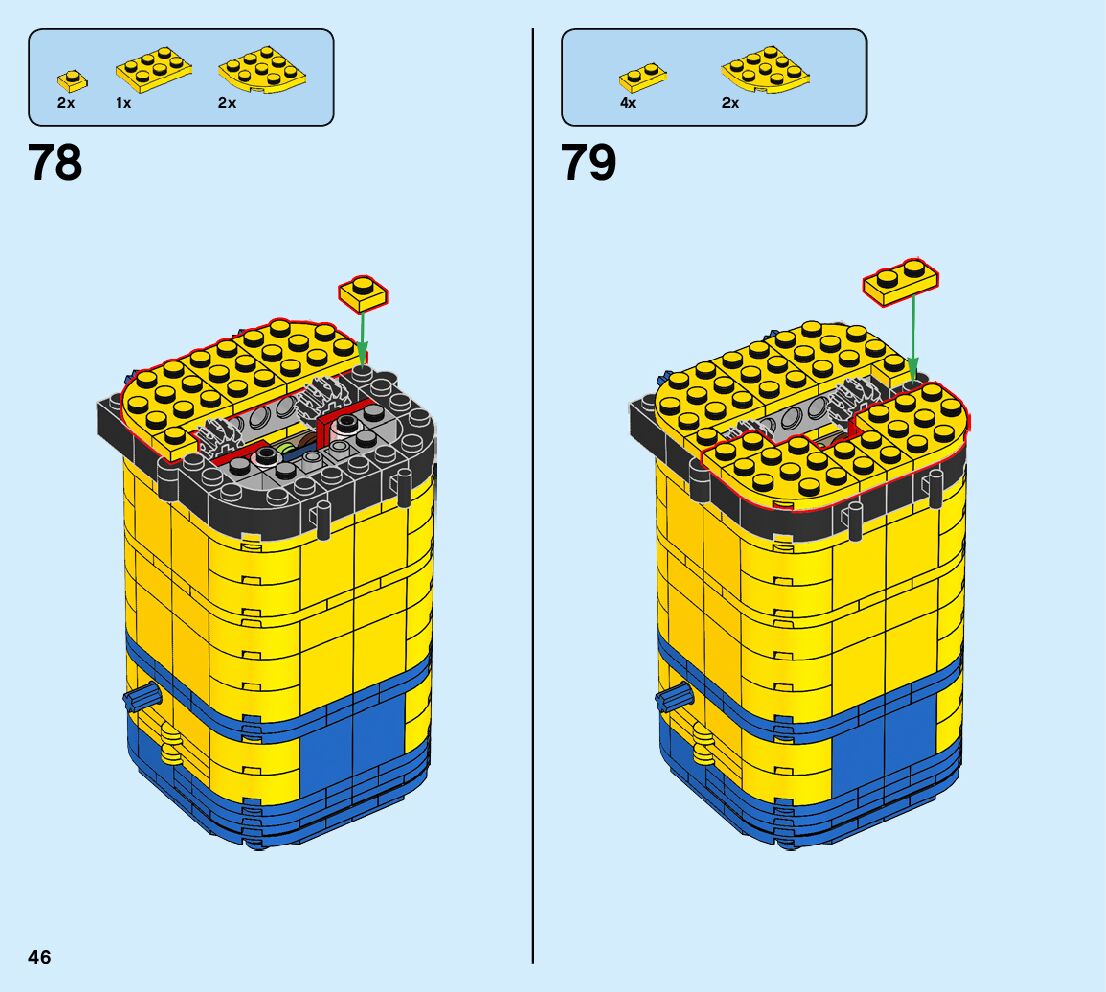 2x 1x 2x

78

4x 2x

79

46