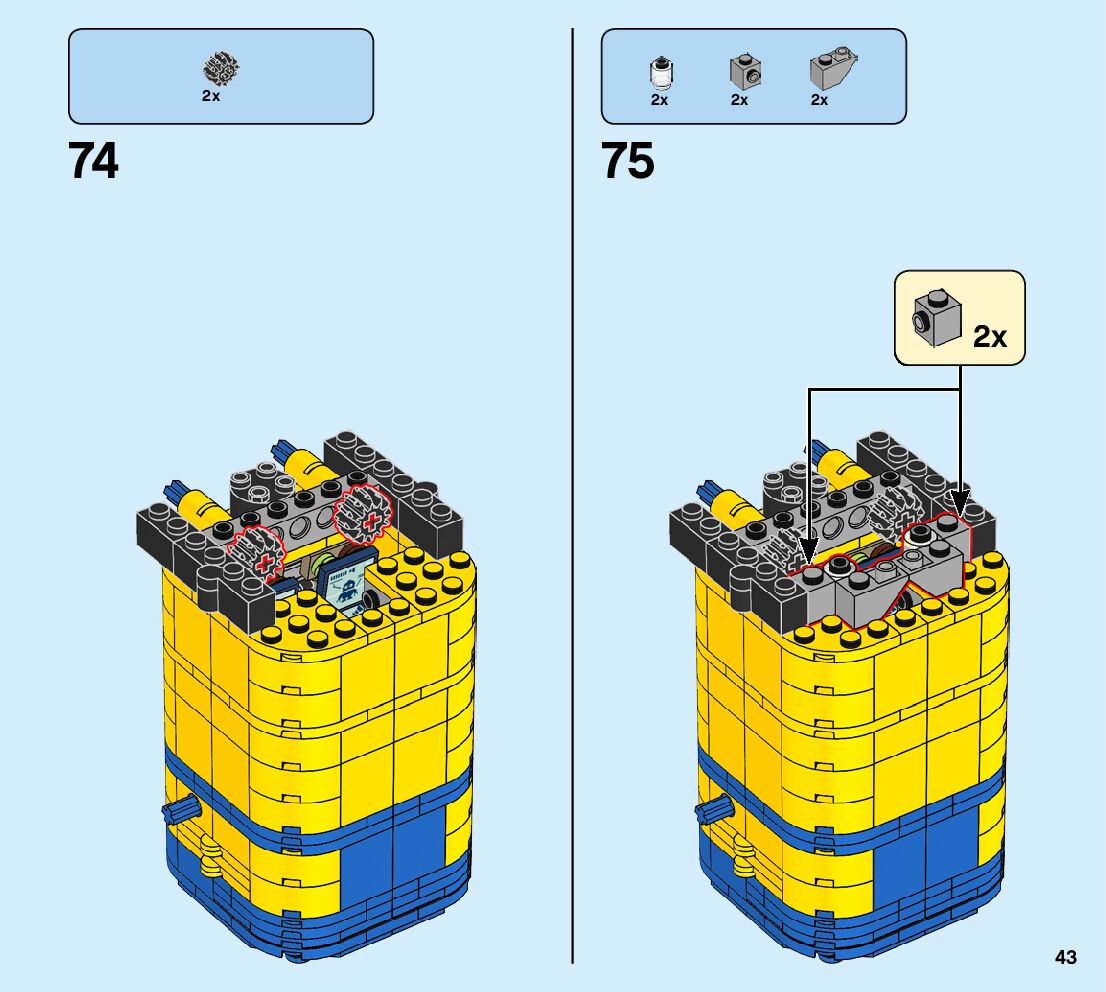 2x

74

2x 2x 2x

75

2x

43