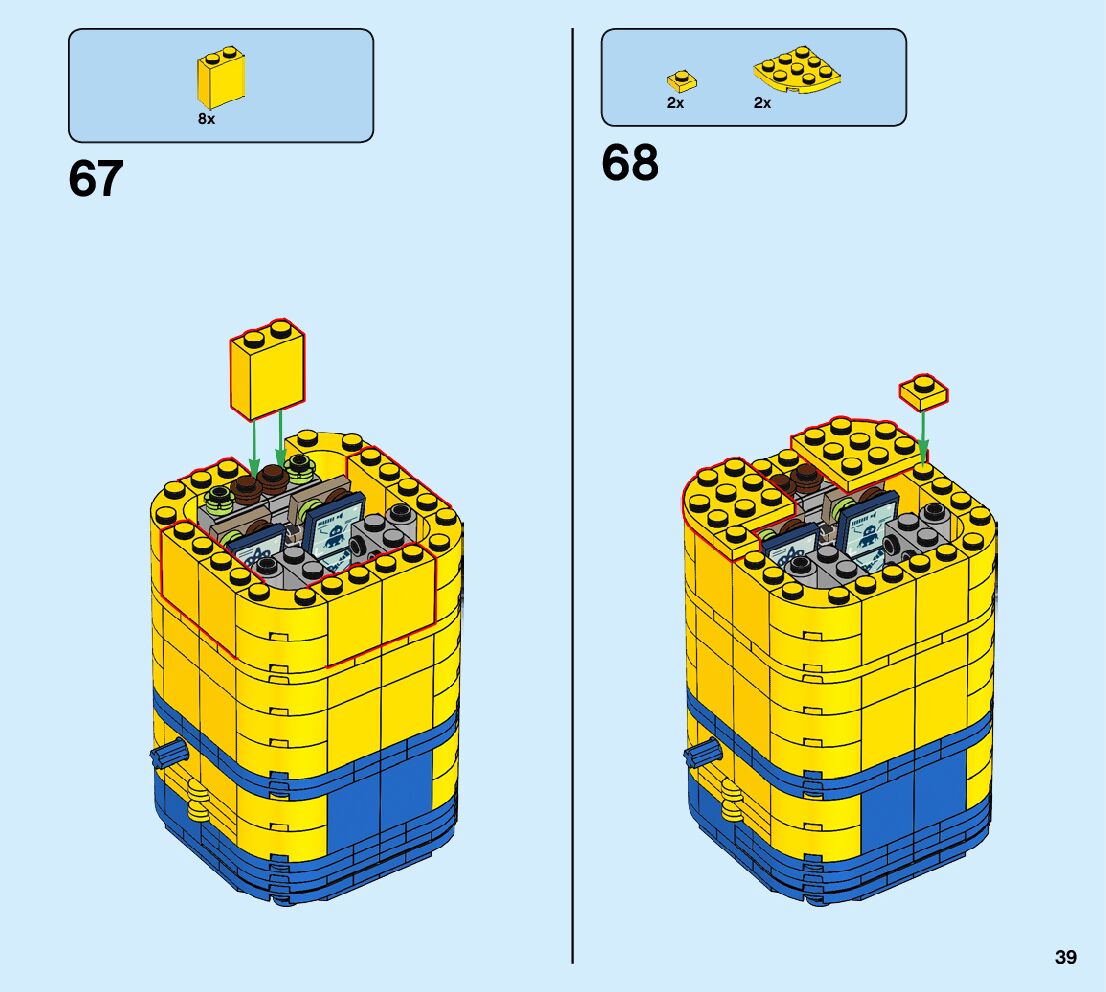 8x

67

2x 2x

68

39