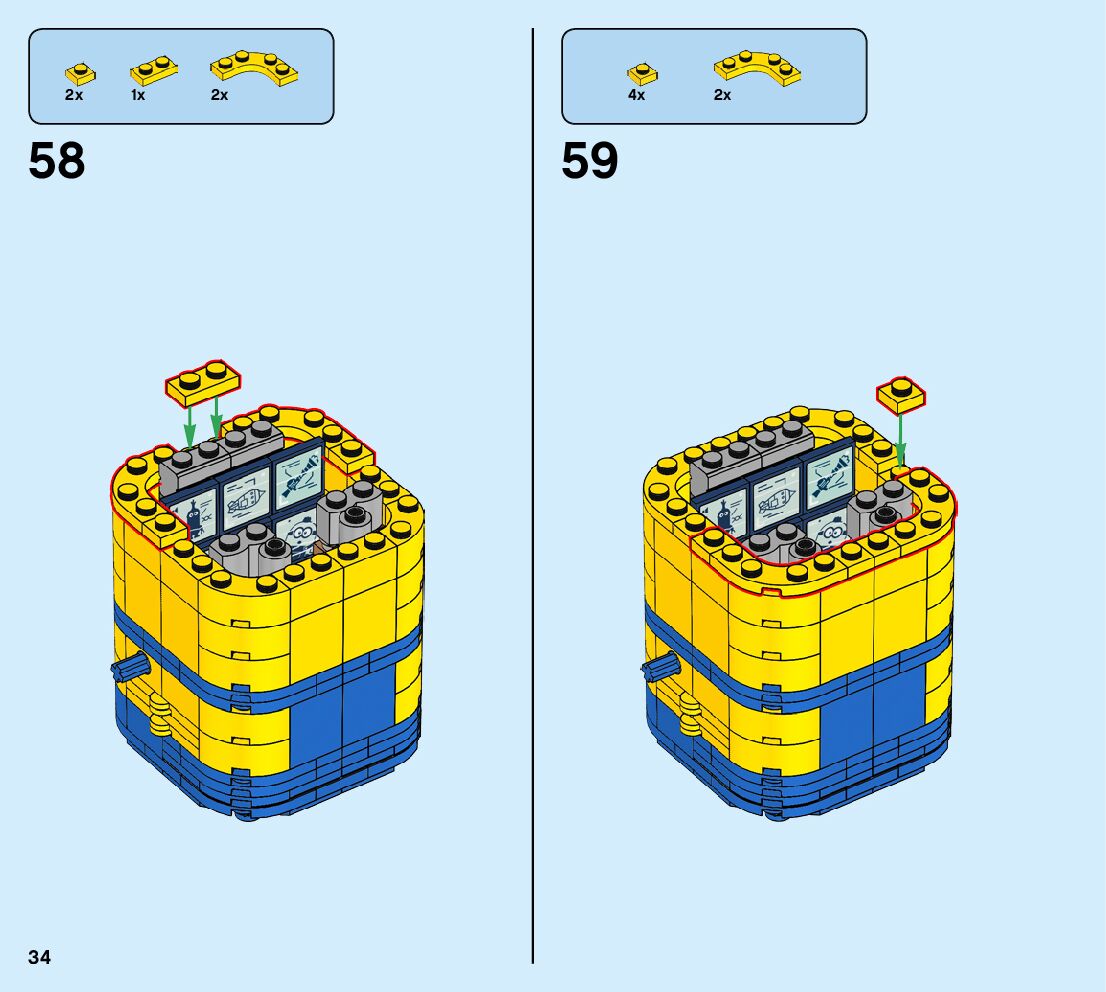 2x 1x 2x

58

4x 2x

59

34