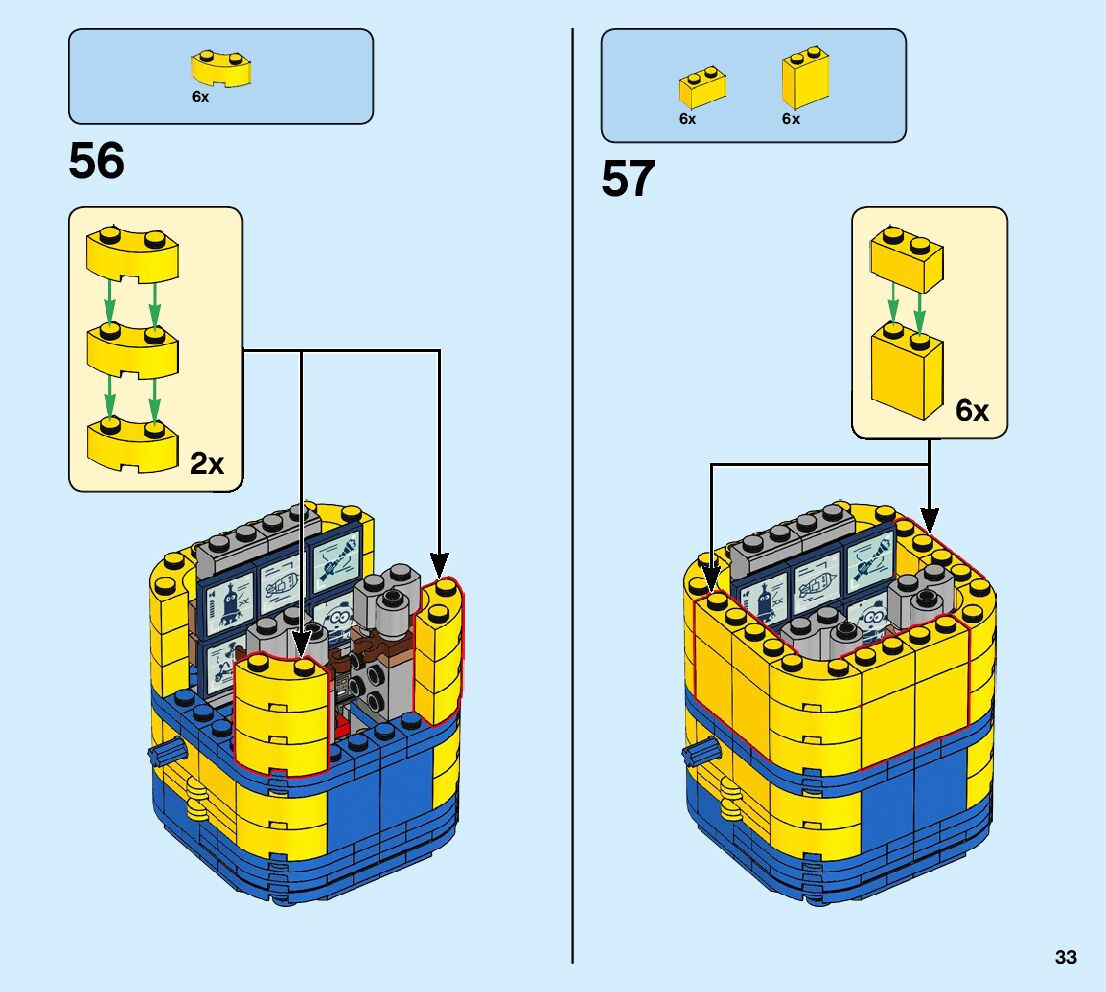 6x

56

2x

6x 6x

57

6x

33