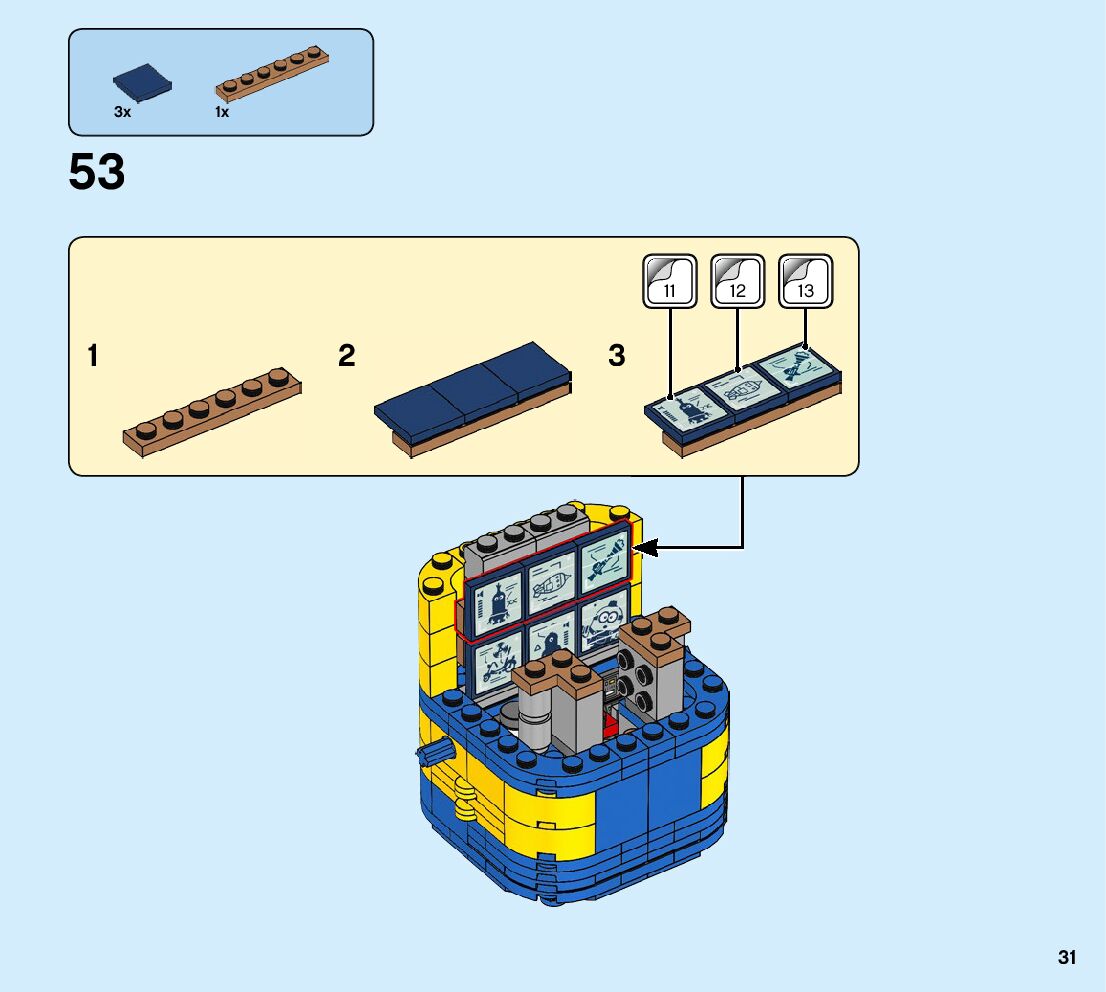 3x 1x

53

1

2

3

11 12 13

31