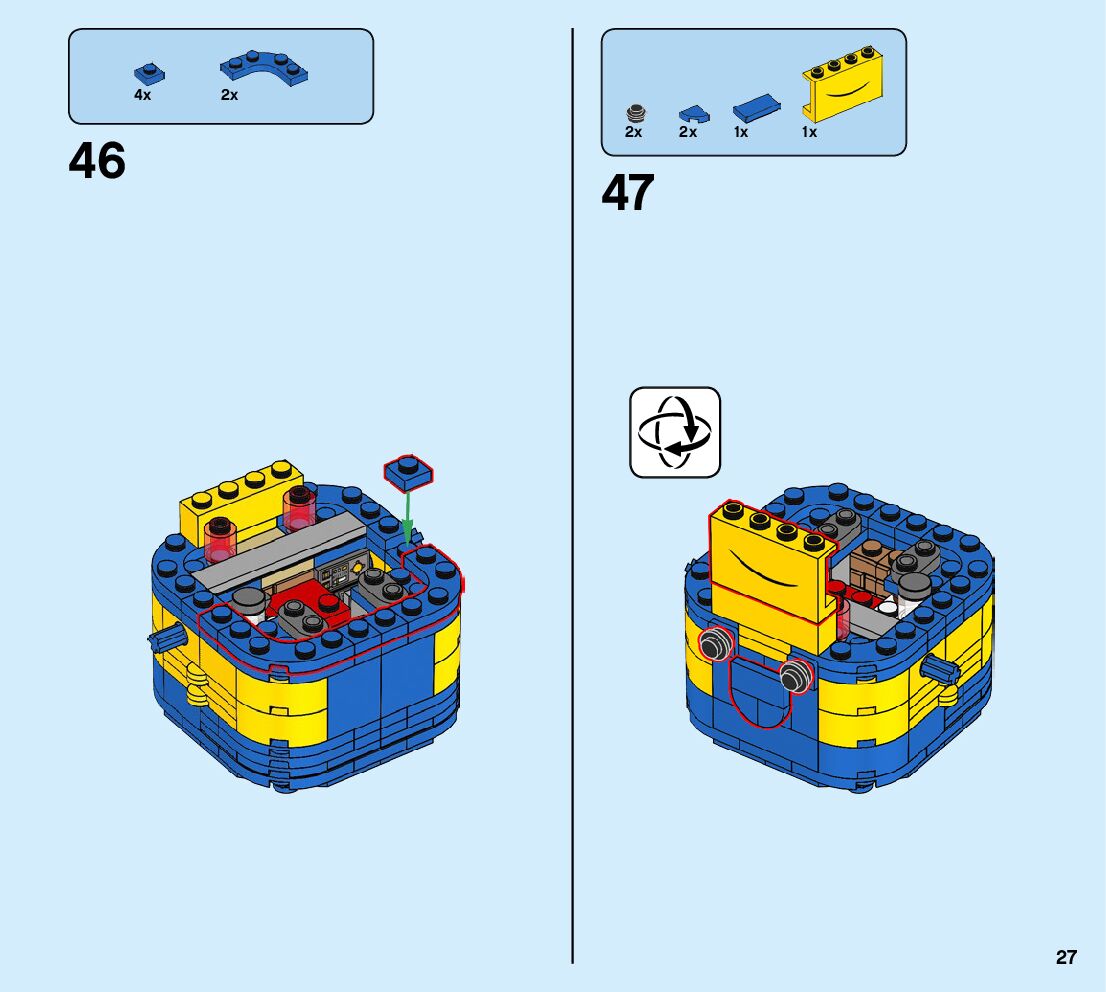 4x 2x

46

2x 2x 1x 1x

47

27