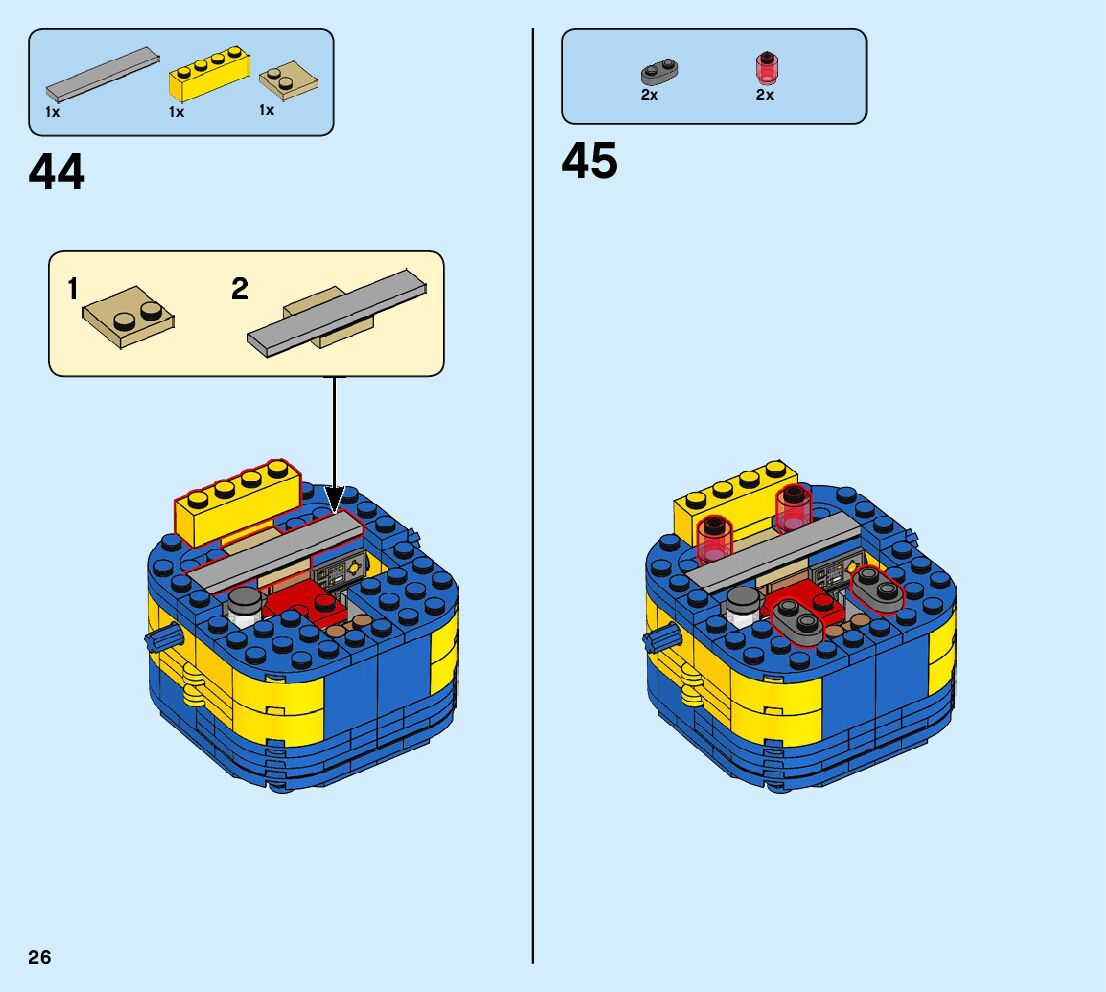 1x 1x 1x

44

1

2

2x 2x

45

26