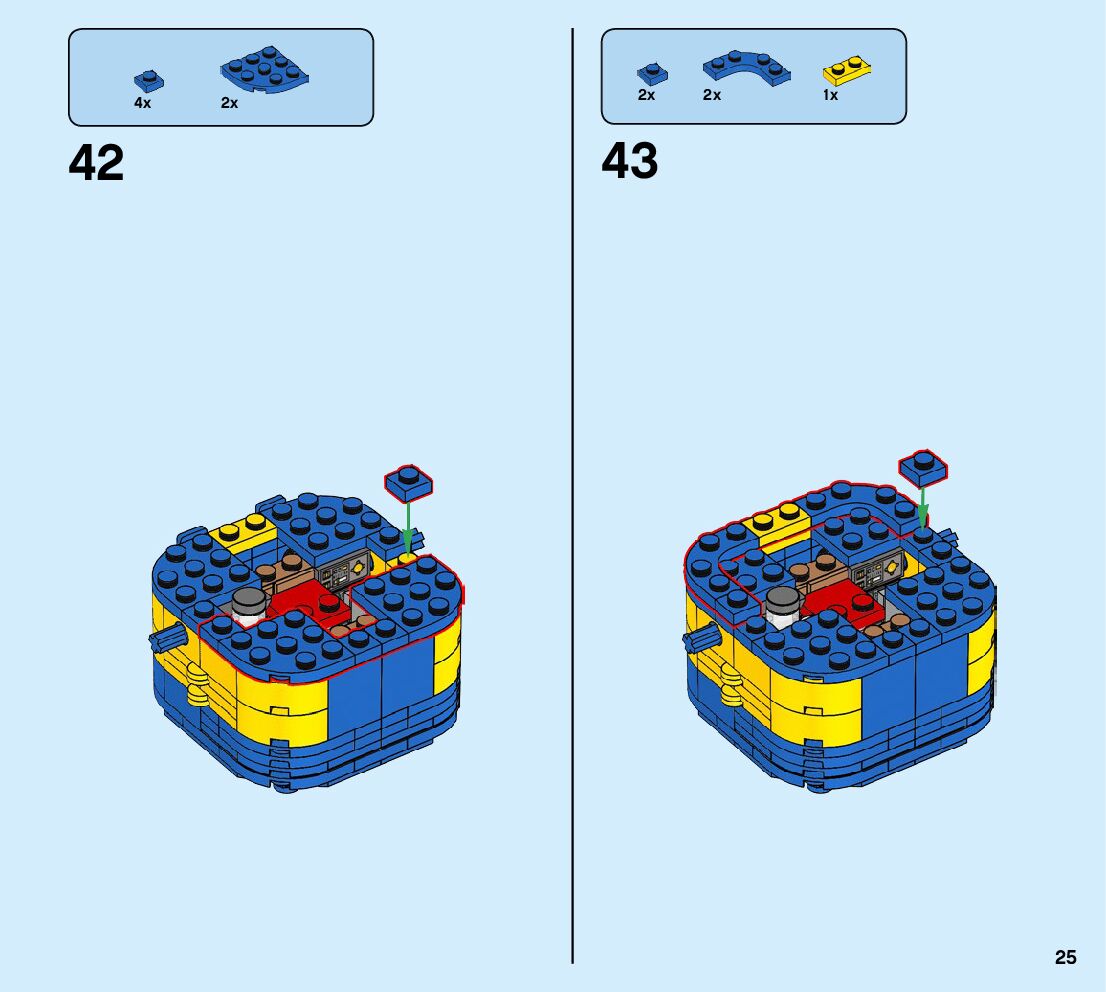 4x 2x

42

2x 2x 1x

43

25