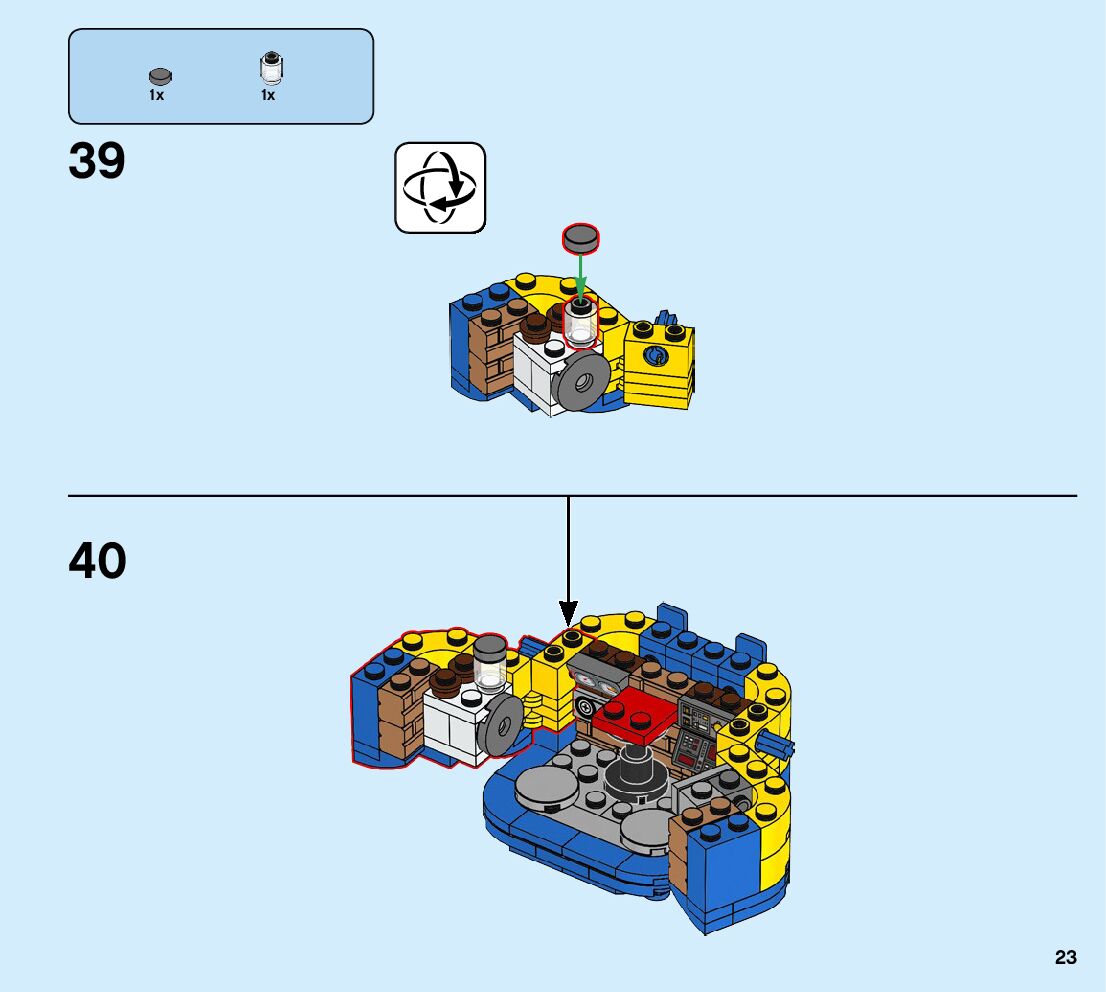 1x
1x
39
40
23