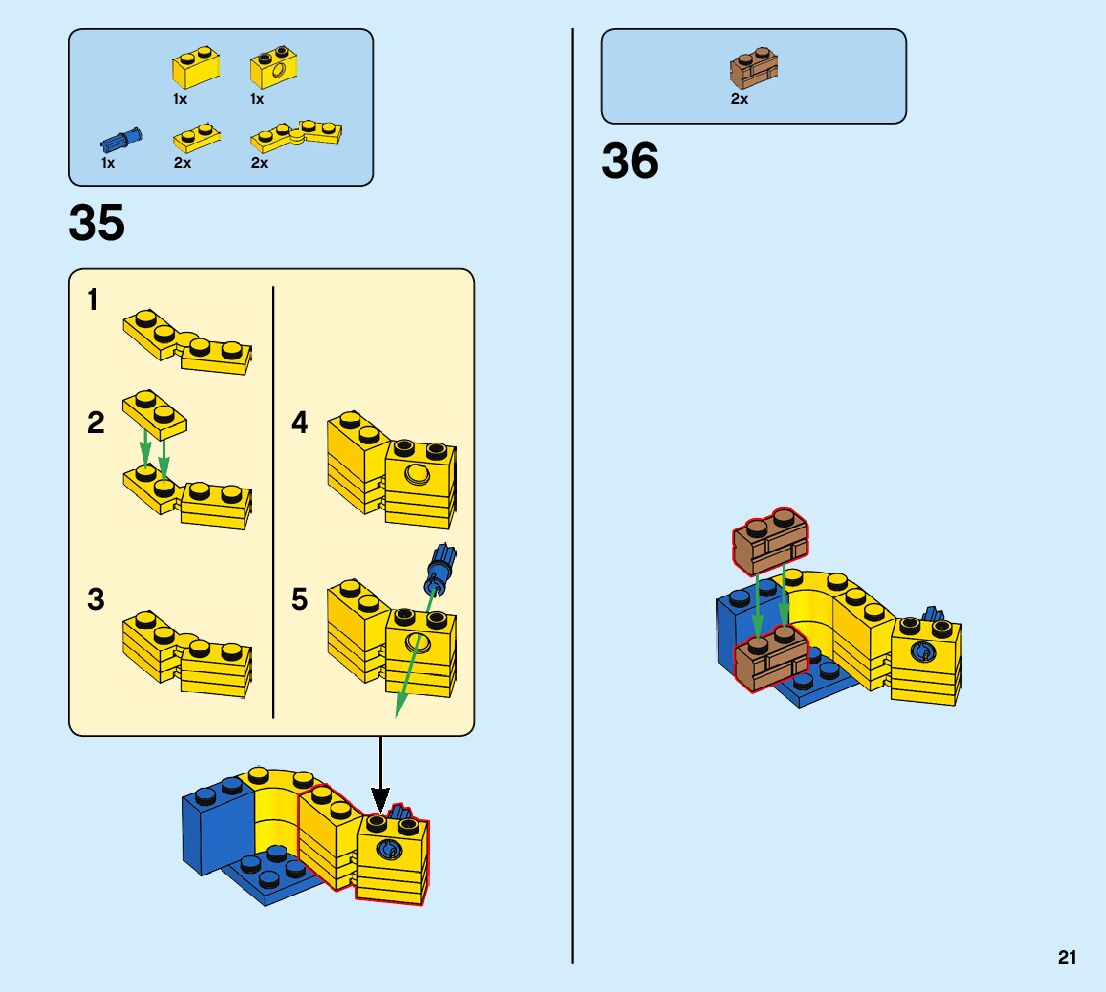 1x 1x
1x 2x 2x

35

1

2

3

4

5

2x

36

21