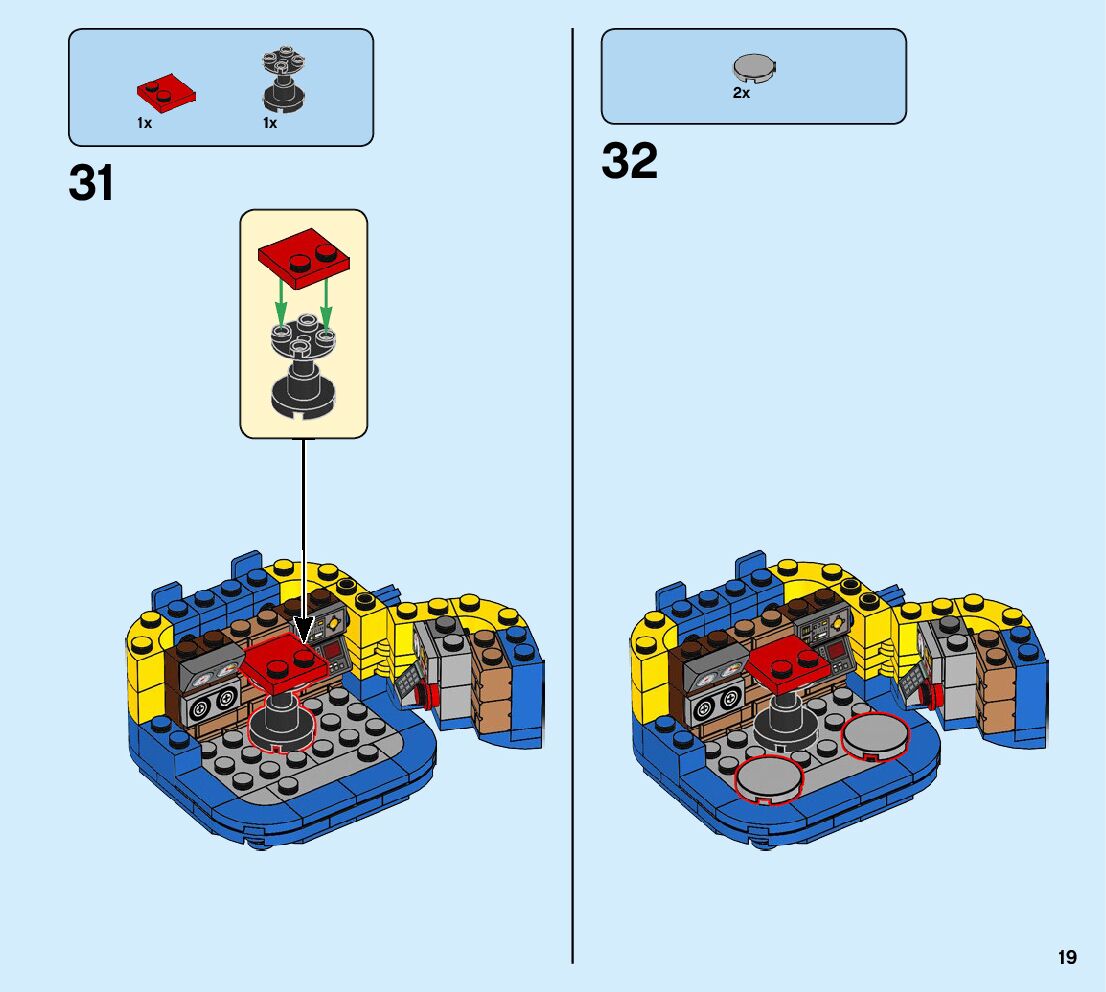 1x

1x

31

2x

32

19